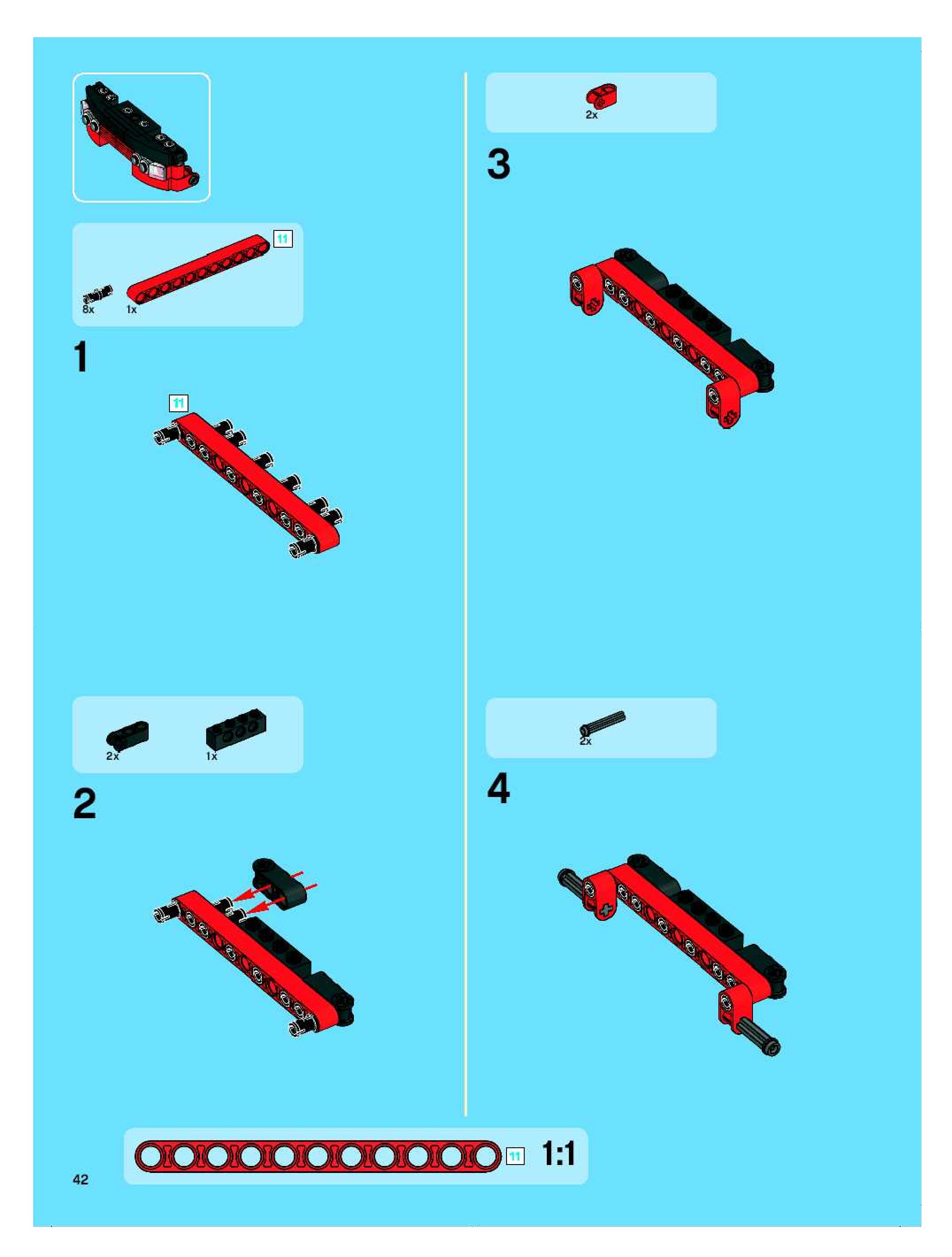 11

8x 1x

1

11

2x 1x

2

2x

3

2x

4

11 1:1

42