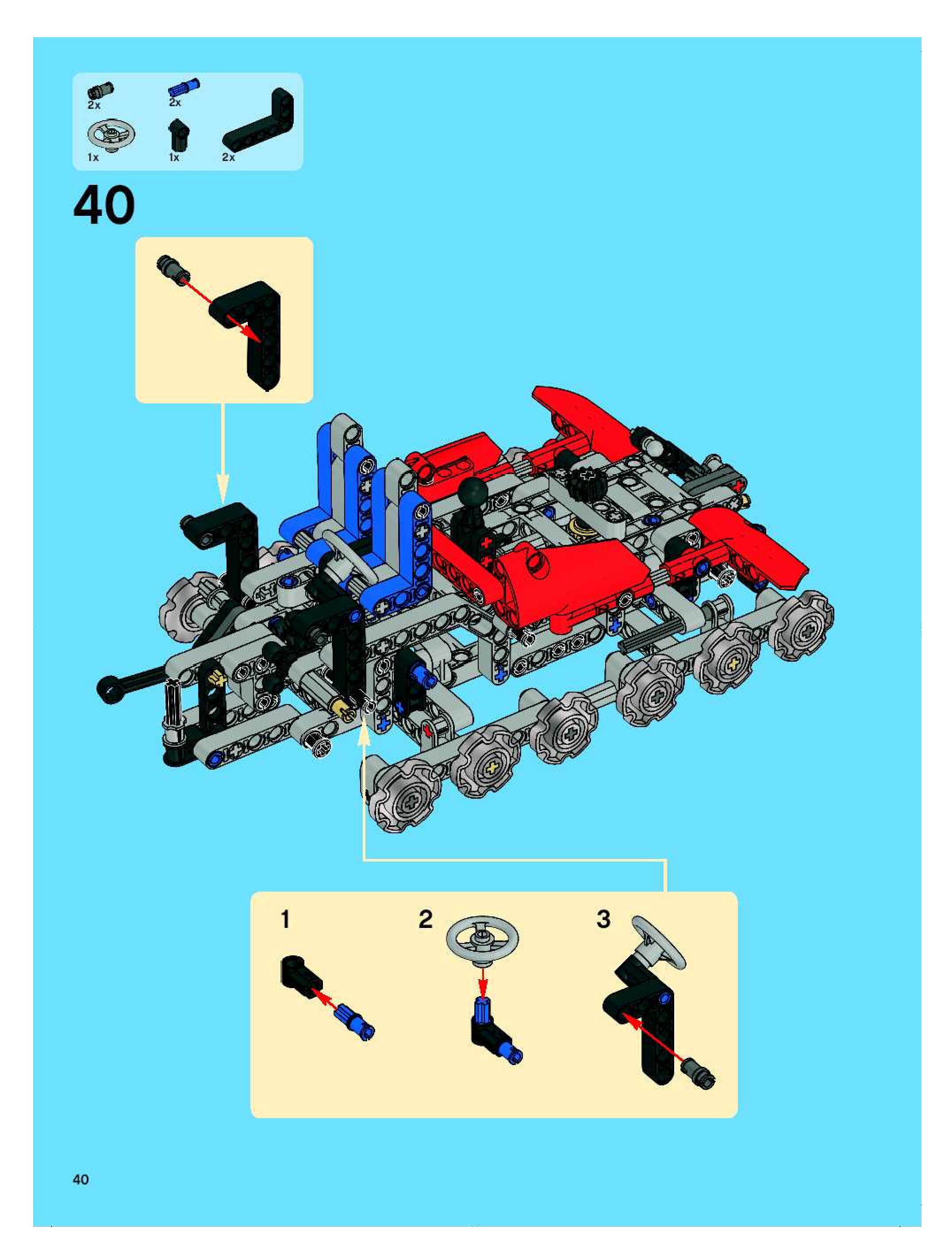 2x
2x
1x
1x
2x

40

1
2
3

40