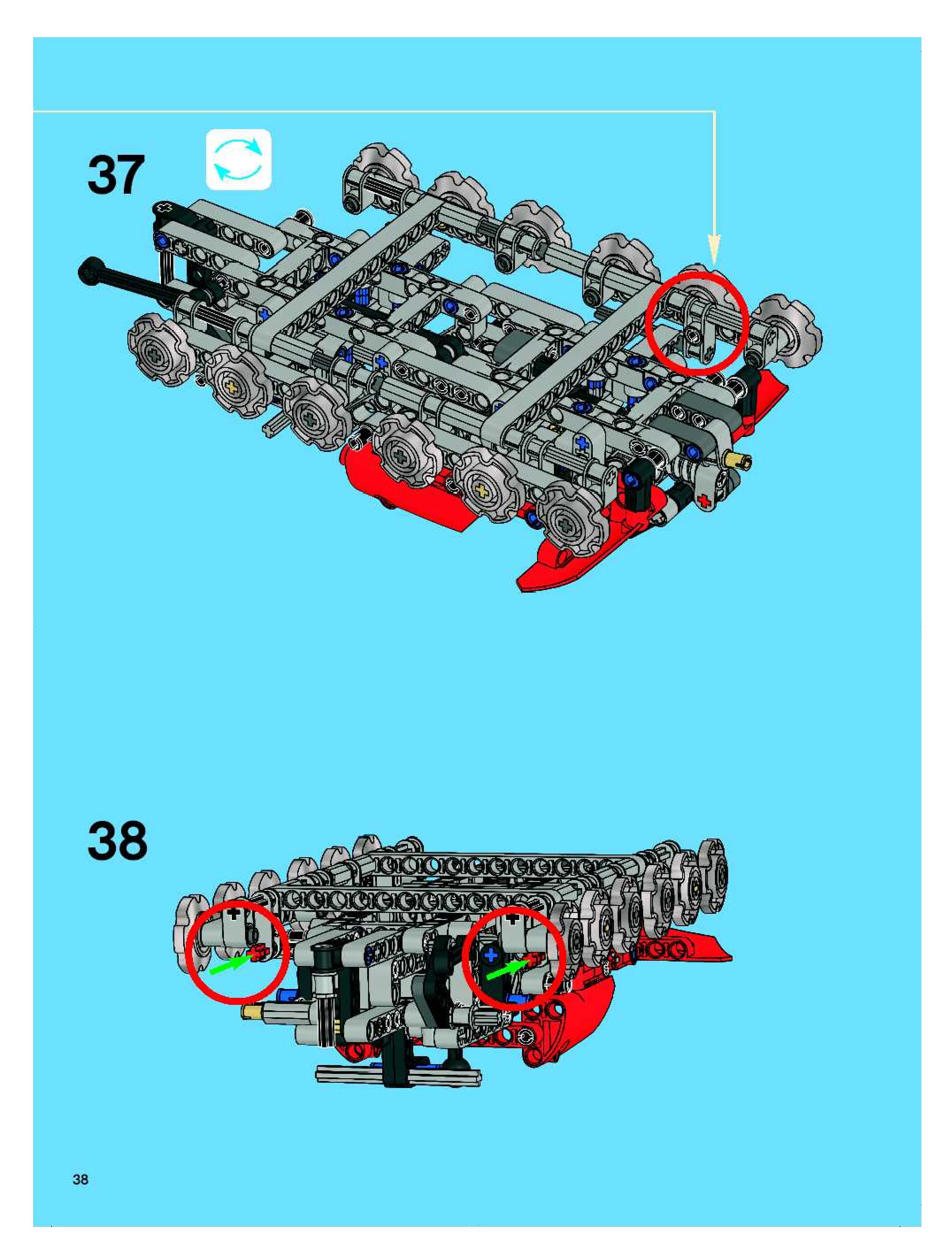 37

38

38