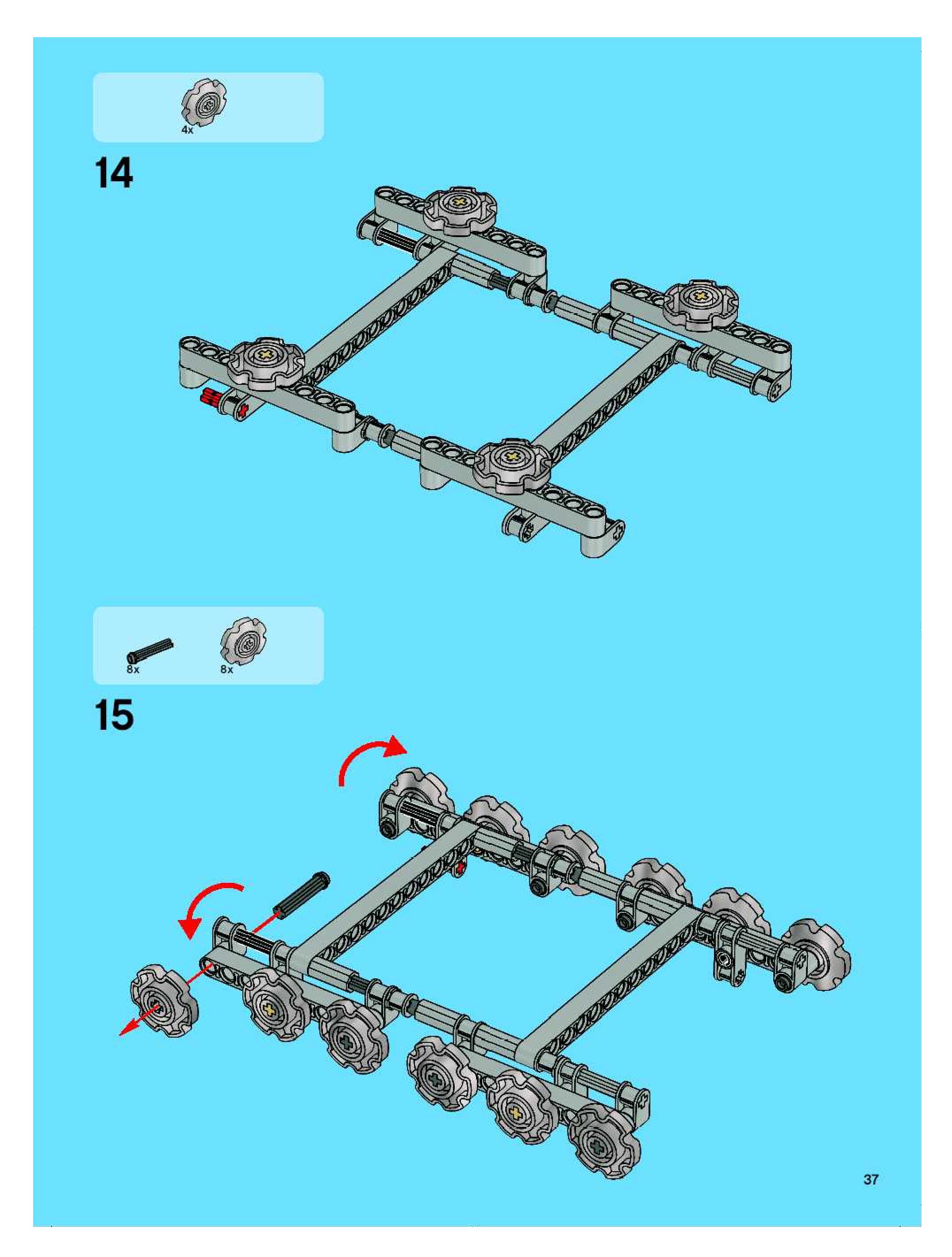 4x

14

8x

8x

15

37