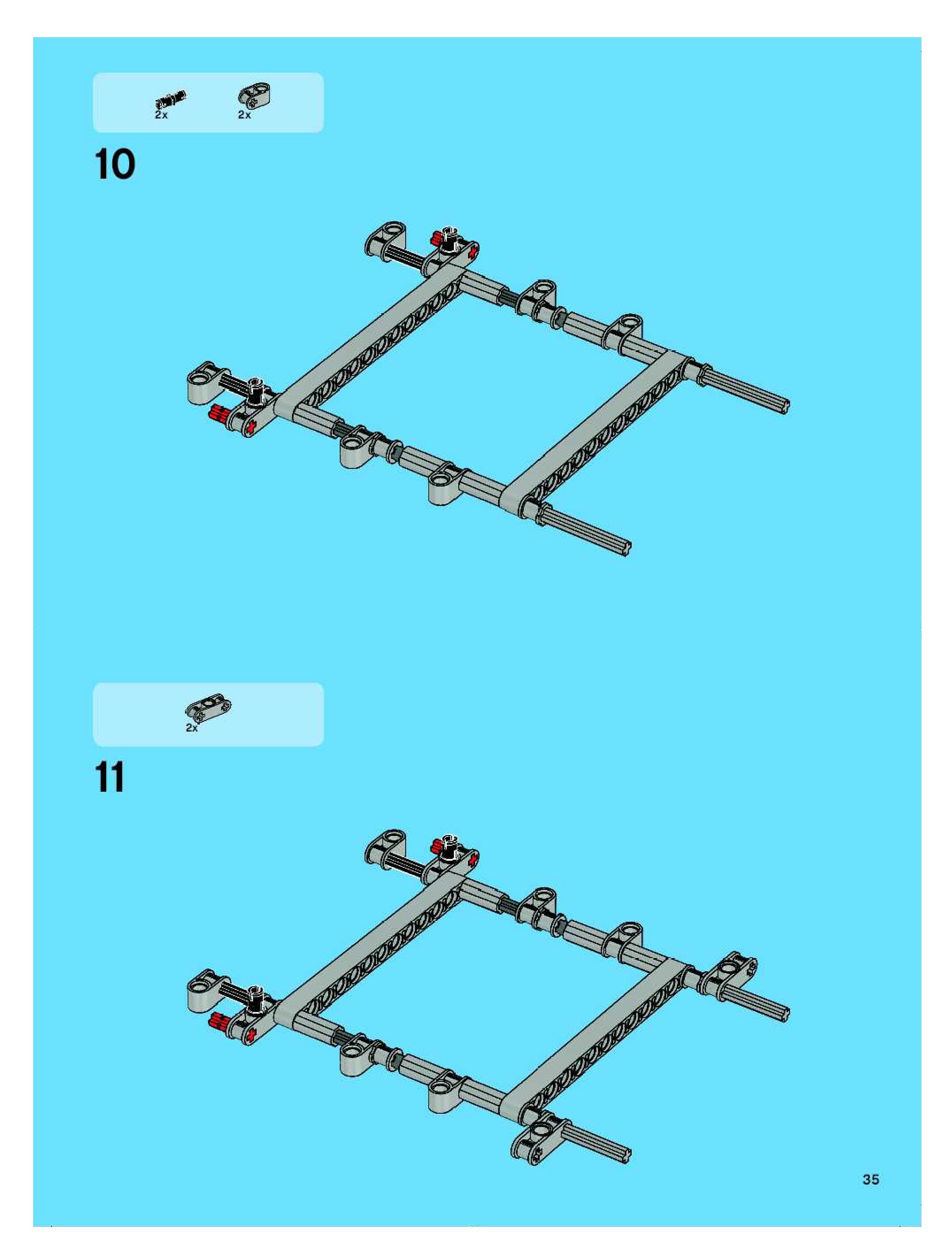 2x
2x

10

2x

11

35