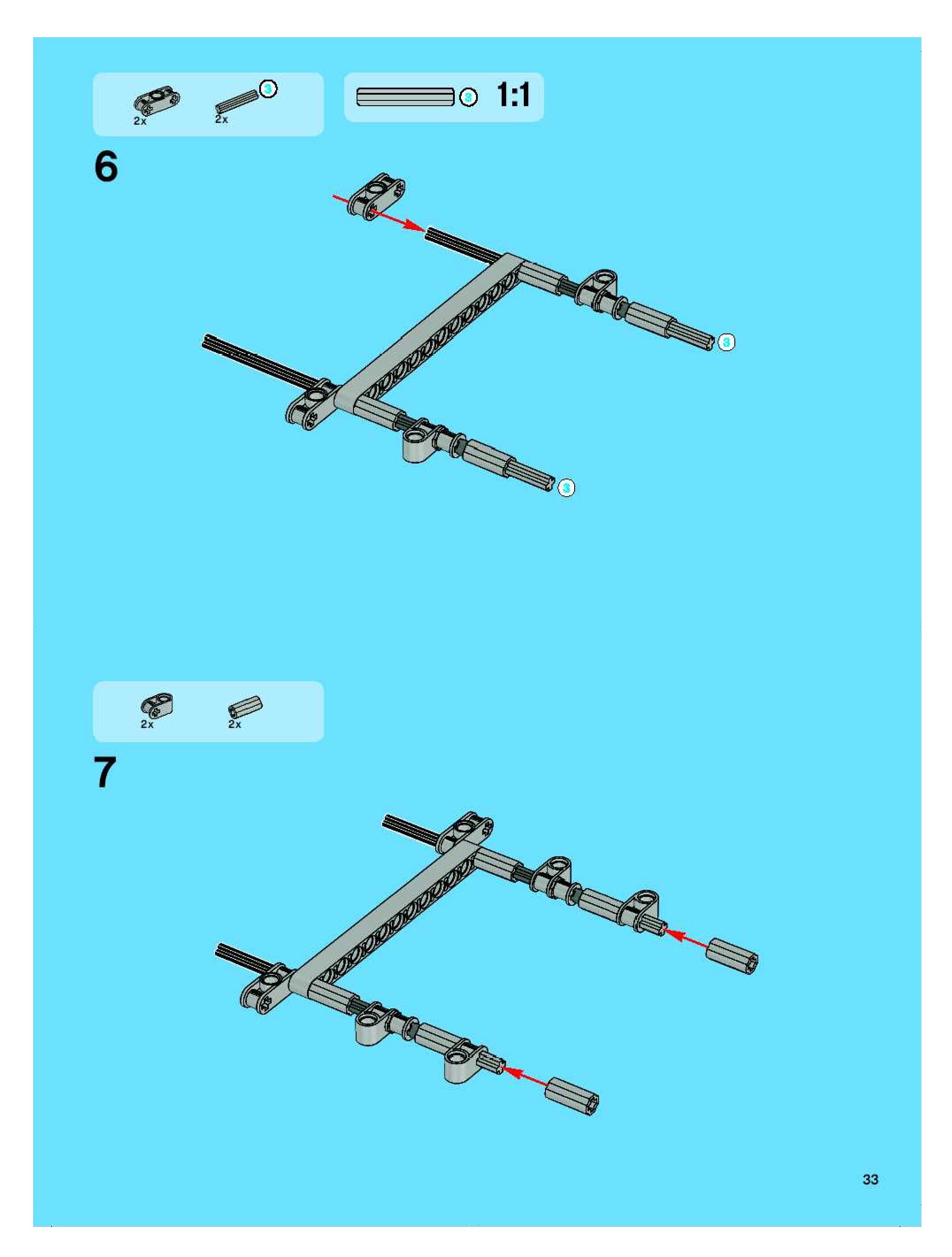 2x

2x

3

3

1:1

6

3

3

2x

2x

7

33