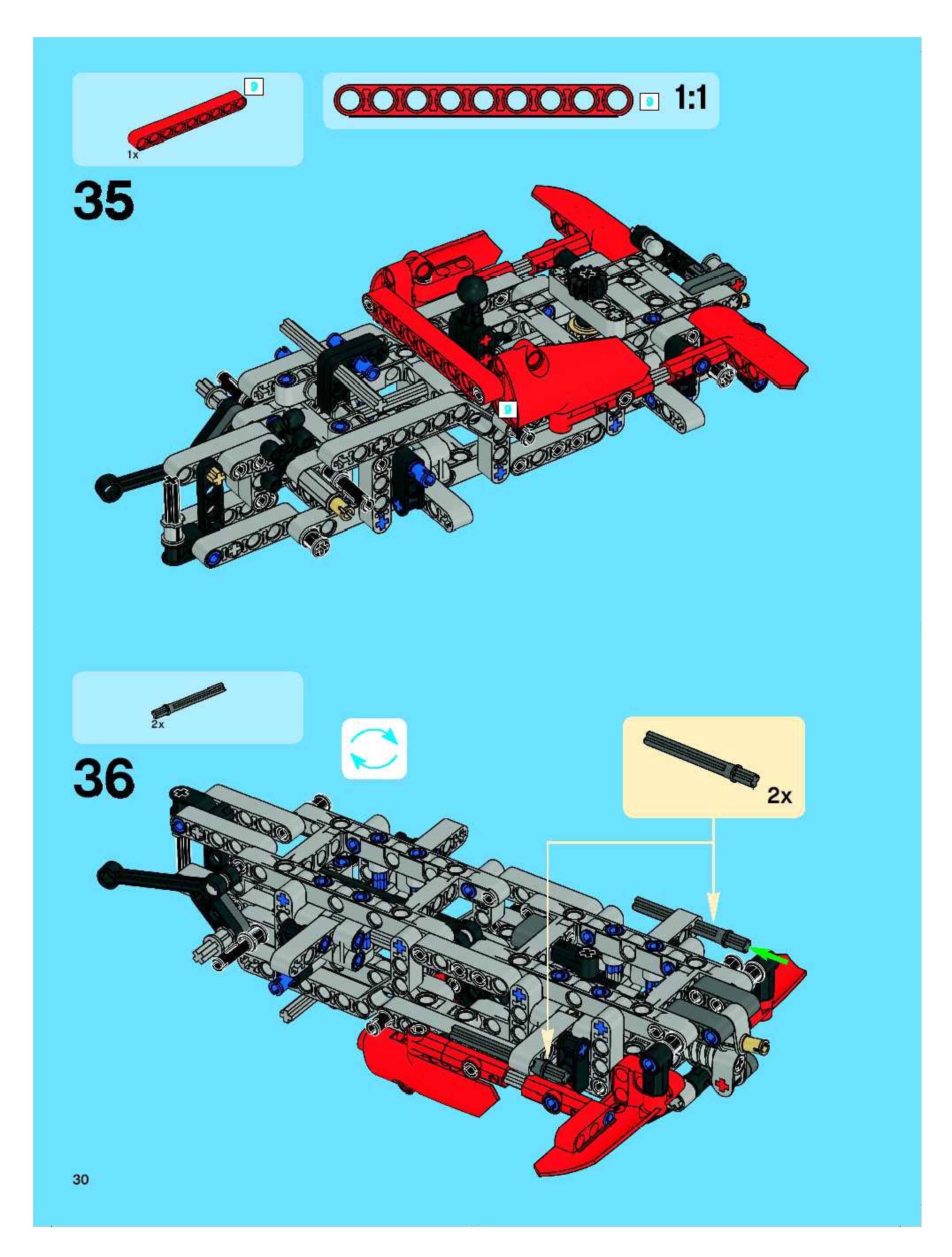 9
1x

9 1:1

35

9

2x

36

2x

30