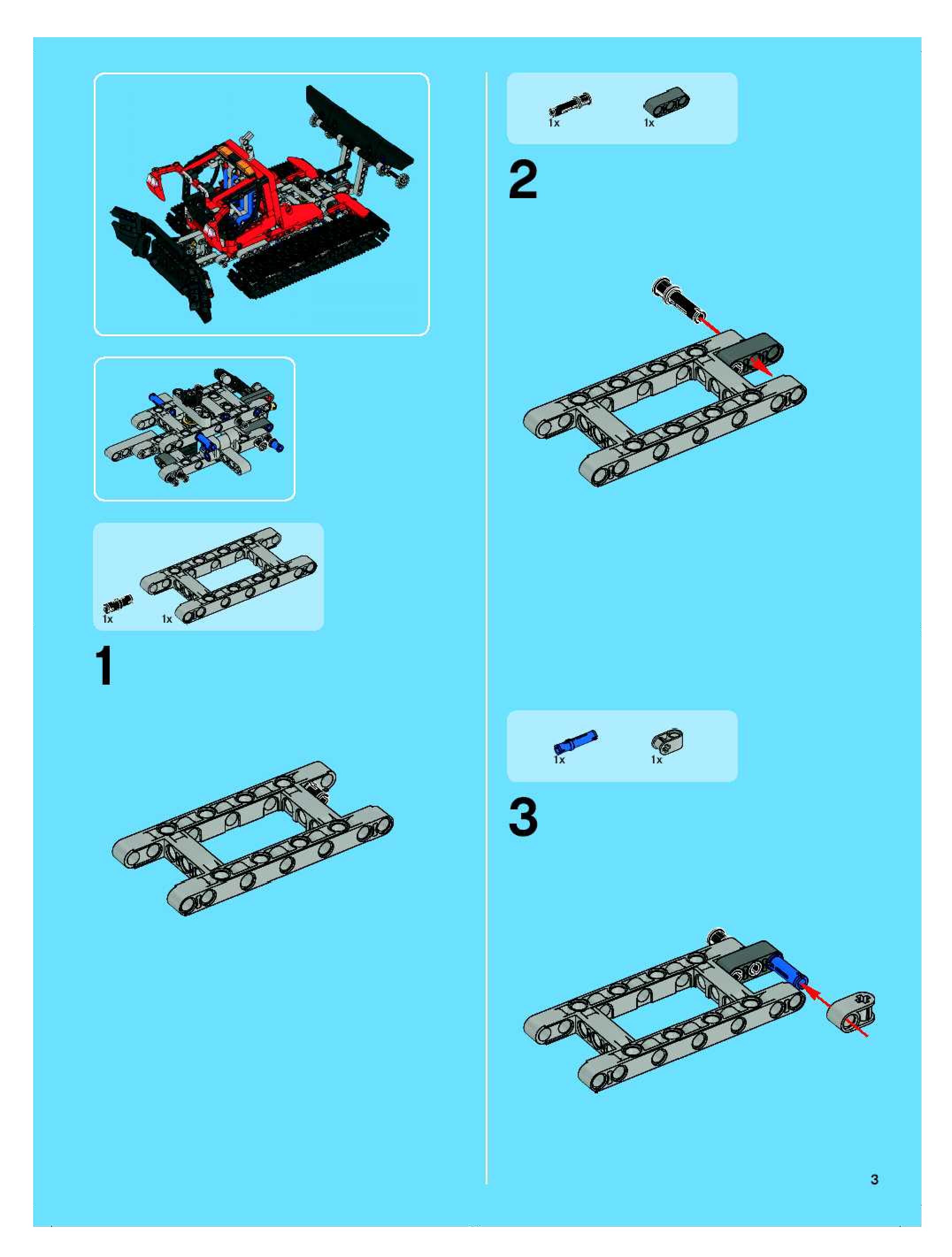 1x 1x

1

1x 1x

2

1x 1x

3

3