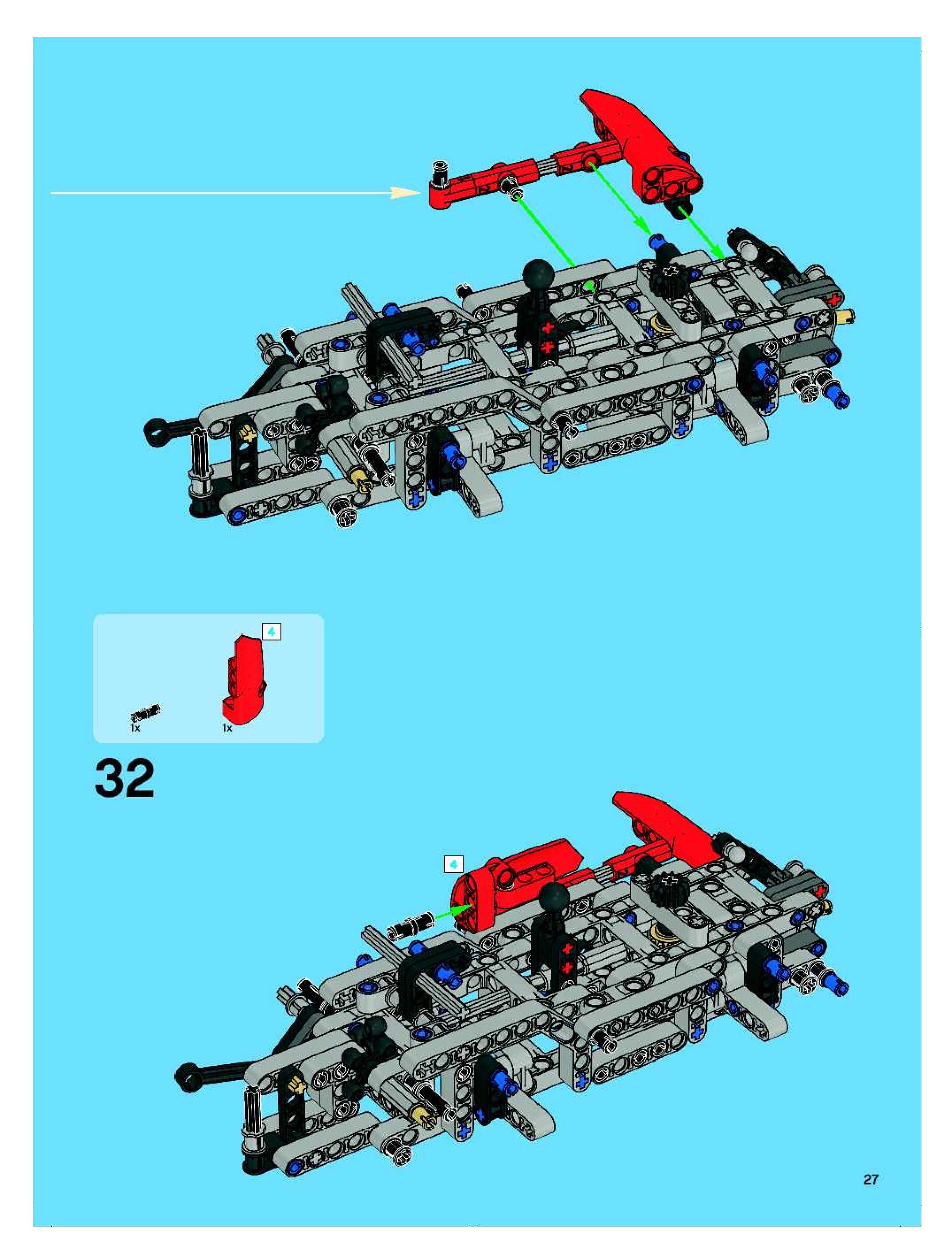 4

1x

1x

32

4

27