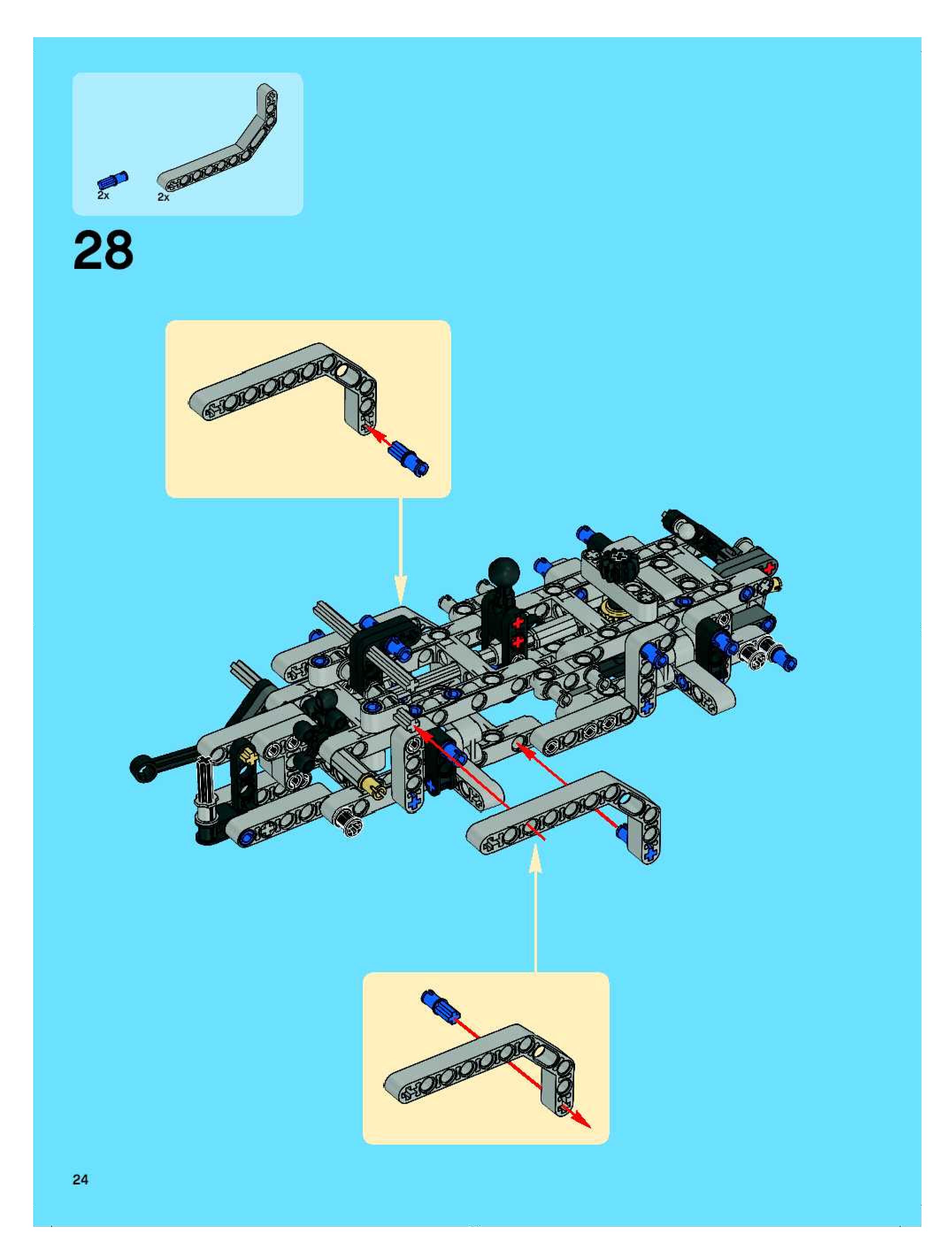 2x
2x

28

24