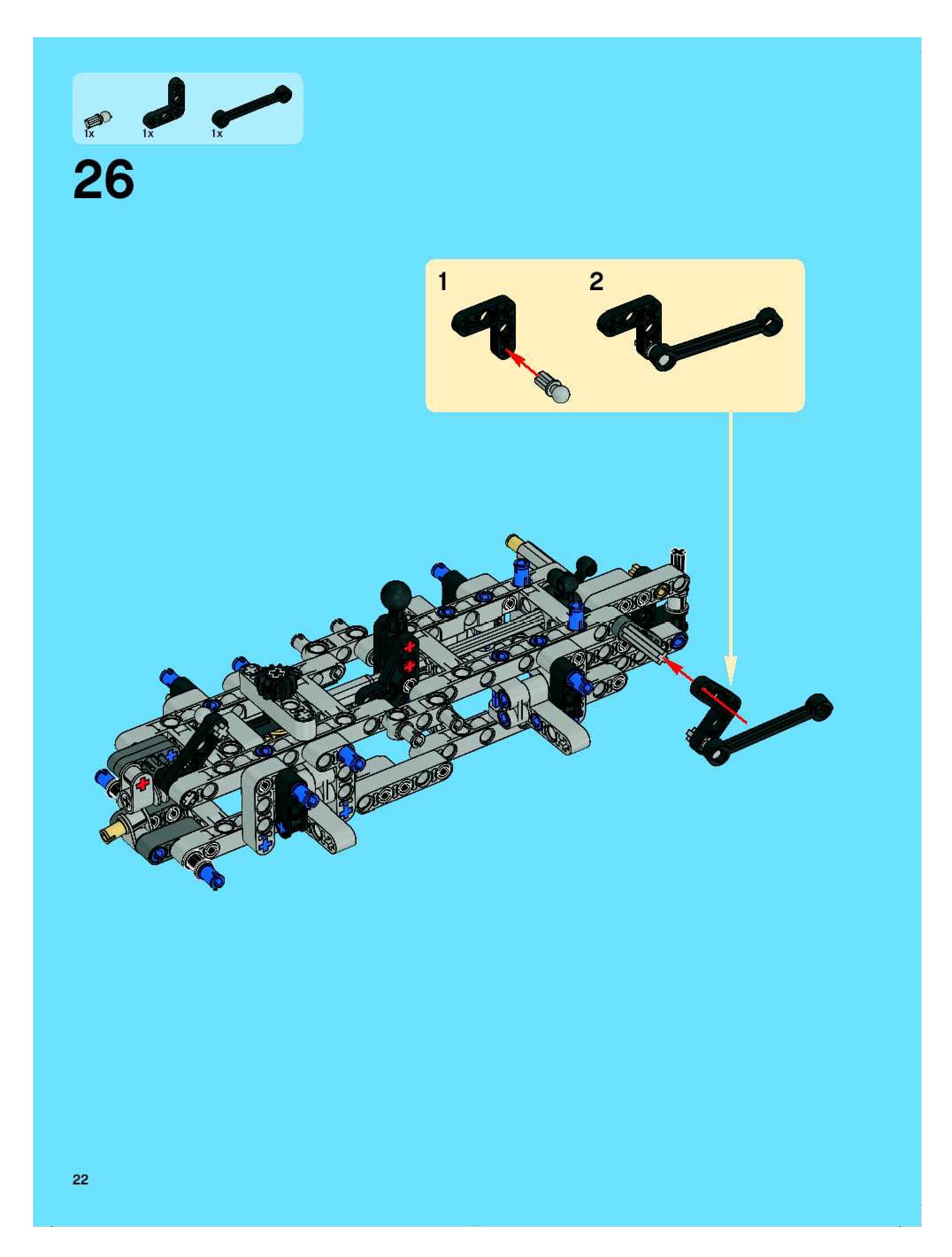 1x 1x 1x

26

1

2

22