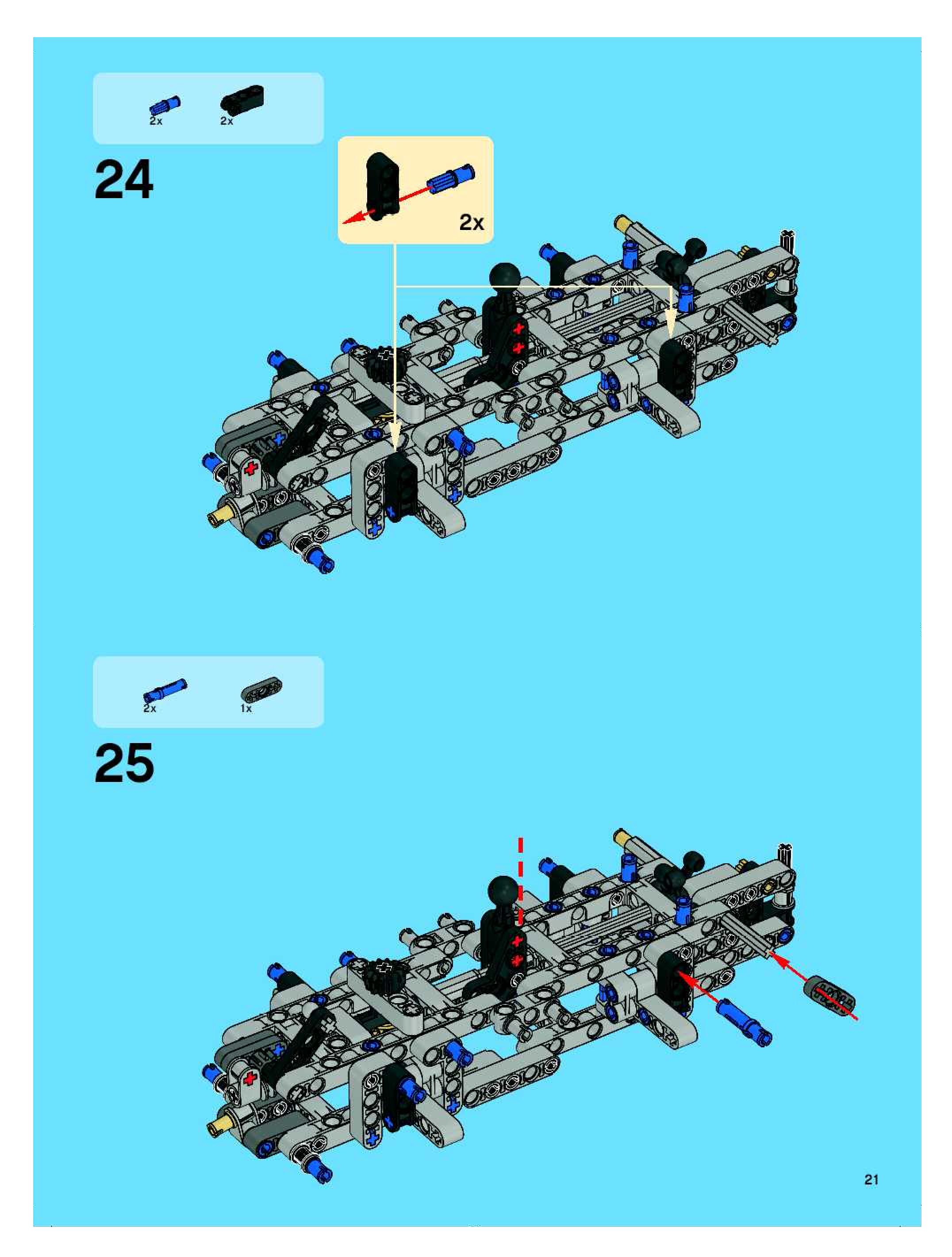 2x 2x

24

2x

2x 1x

25

21