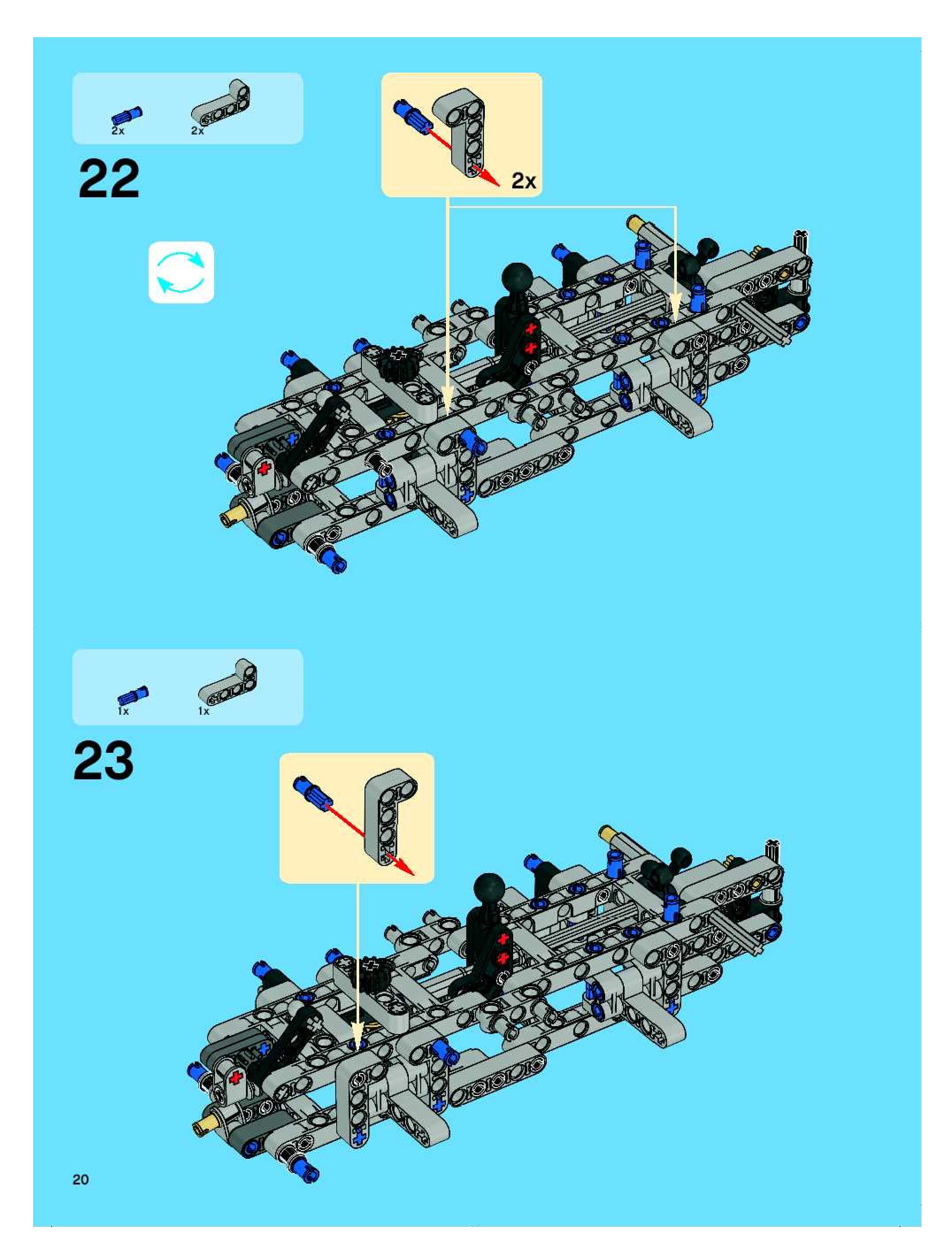 2x 2x

22

2x

1x 1x

23

20