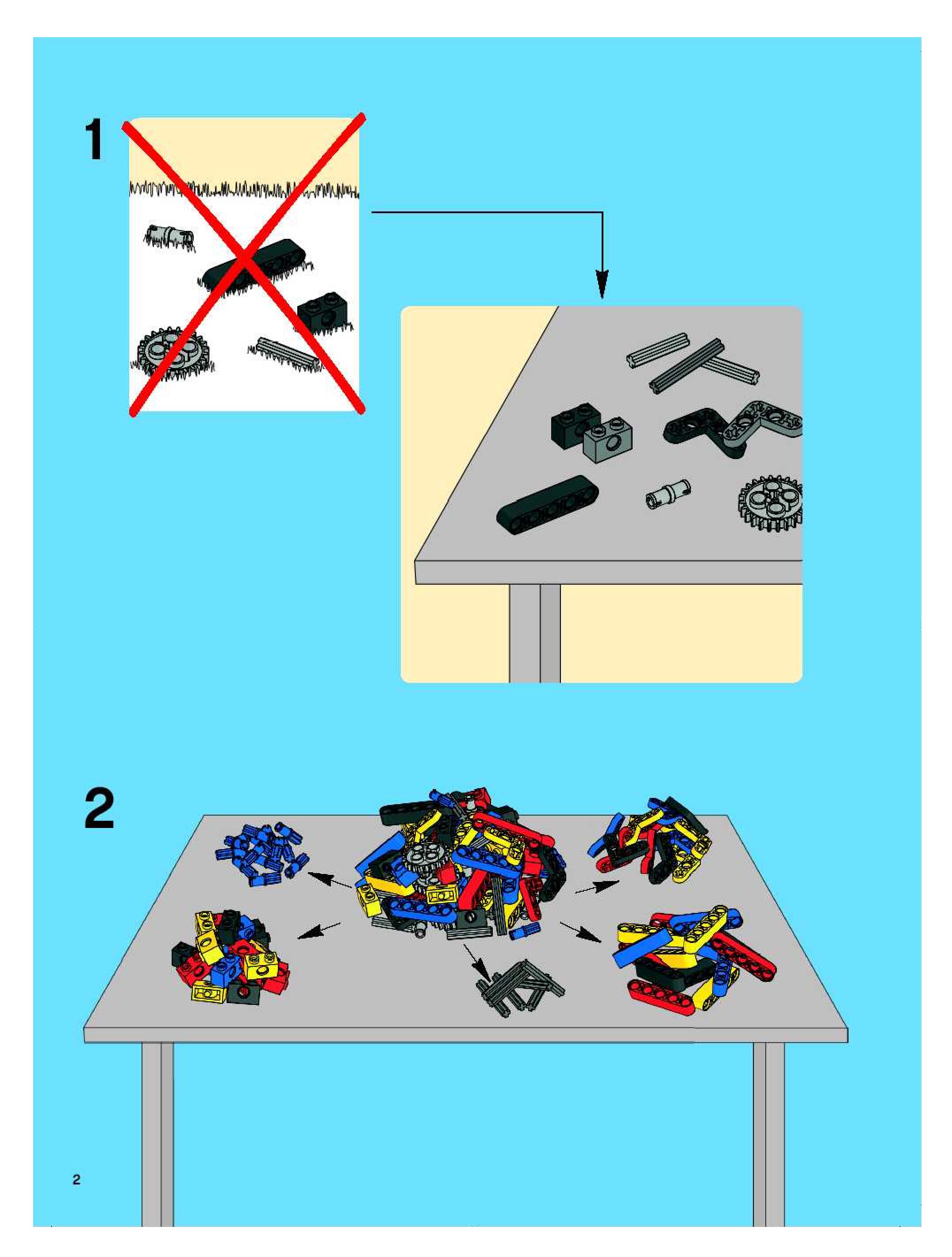 1

2

2