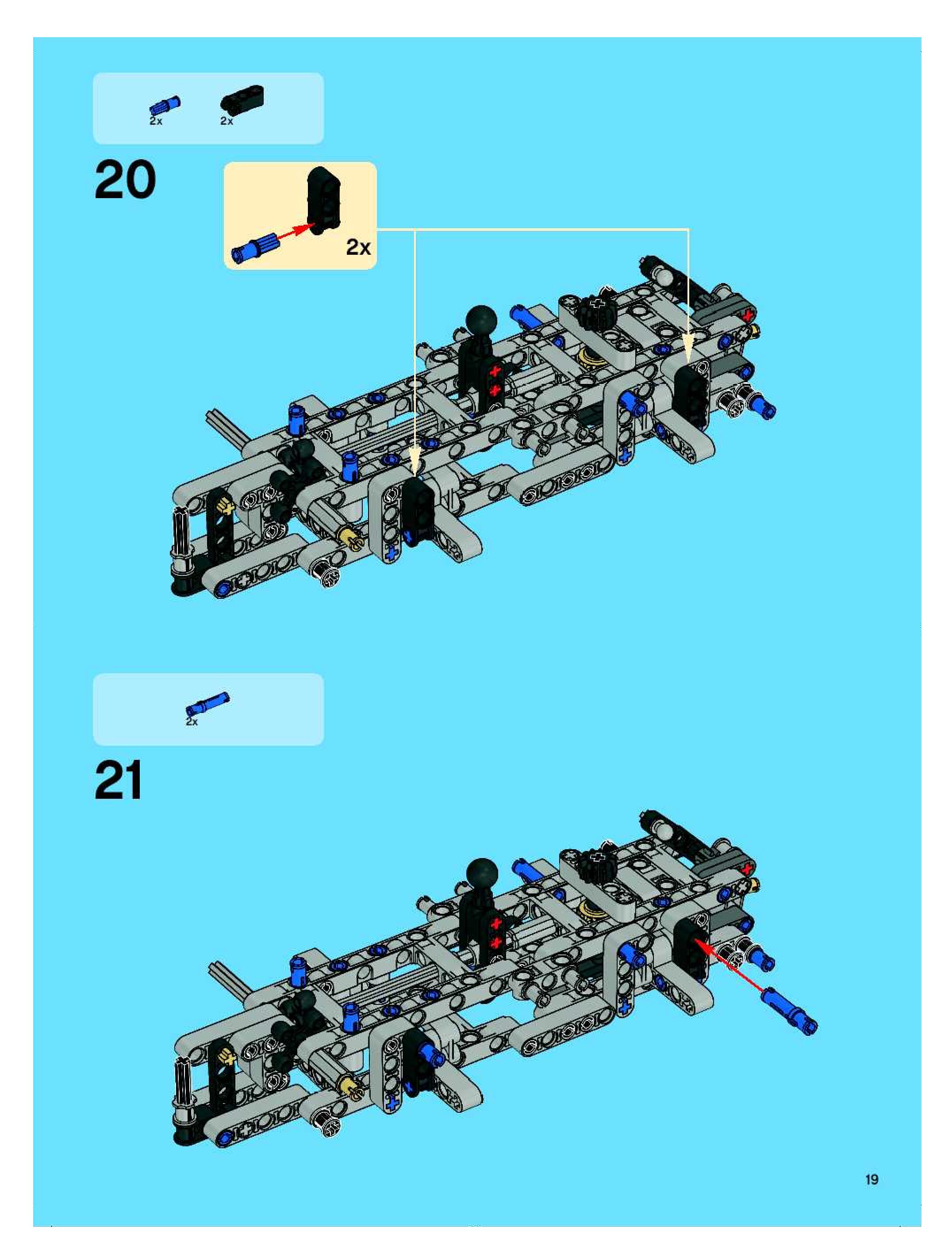 2x 2x

20

2x

2x

21

19