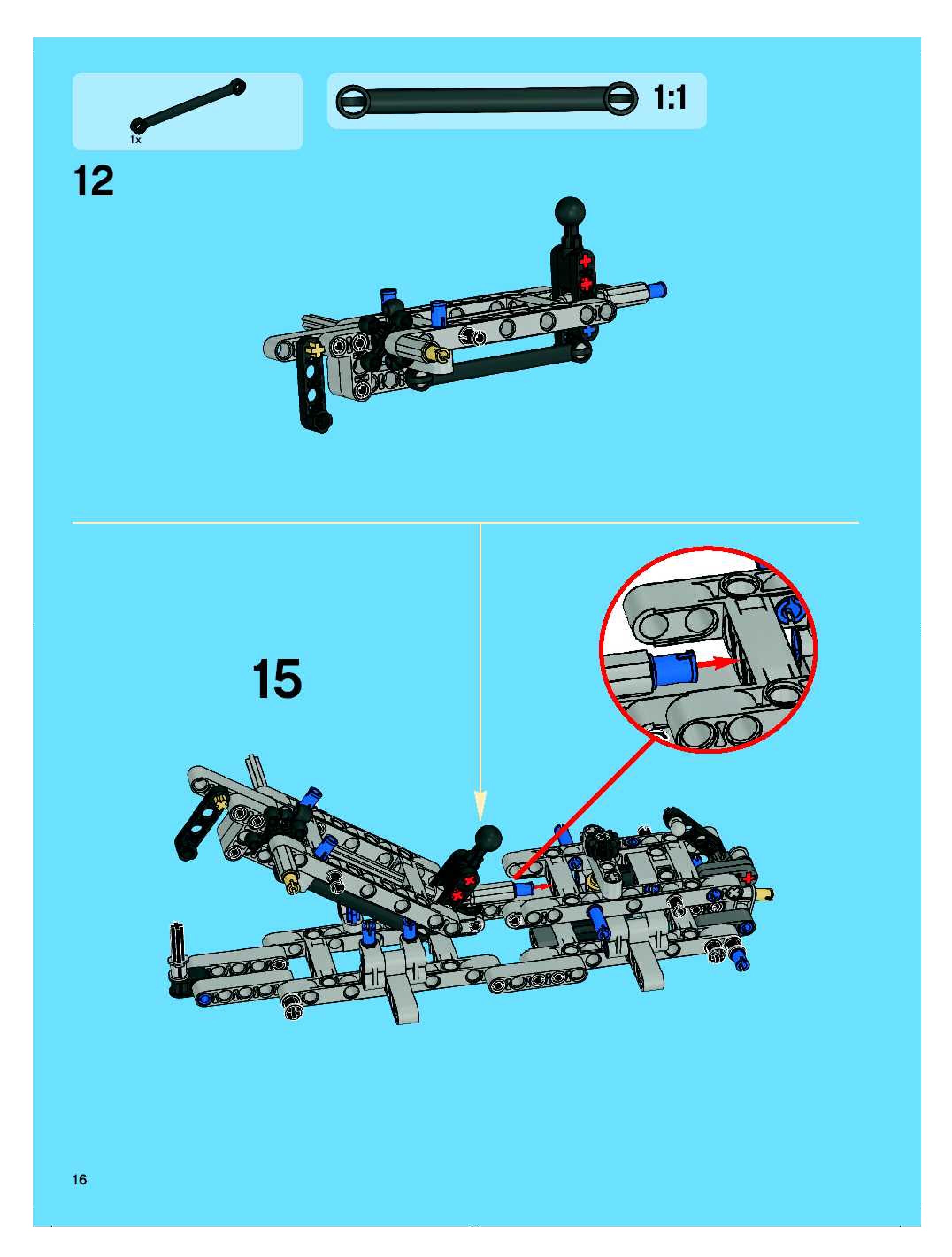 1x

1:1

12

15

16