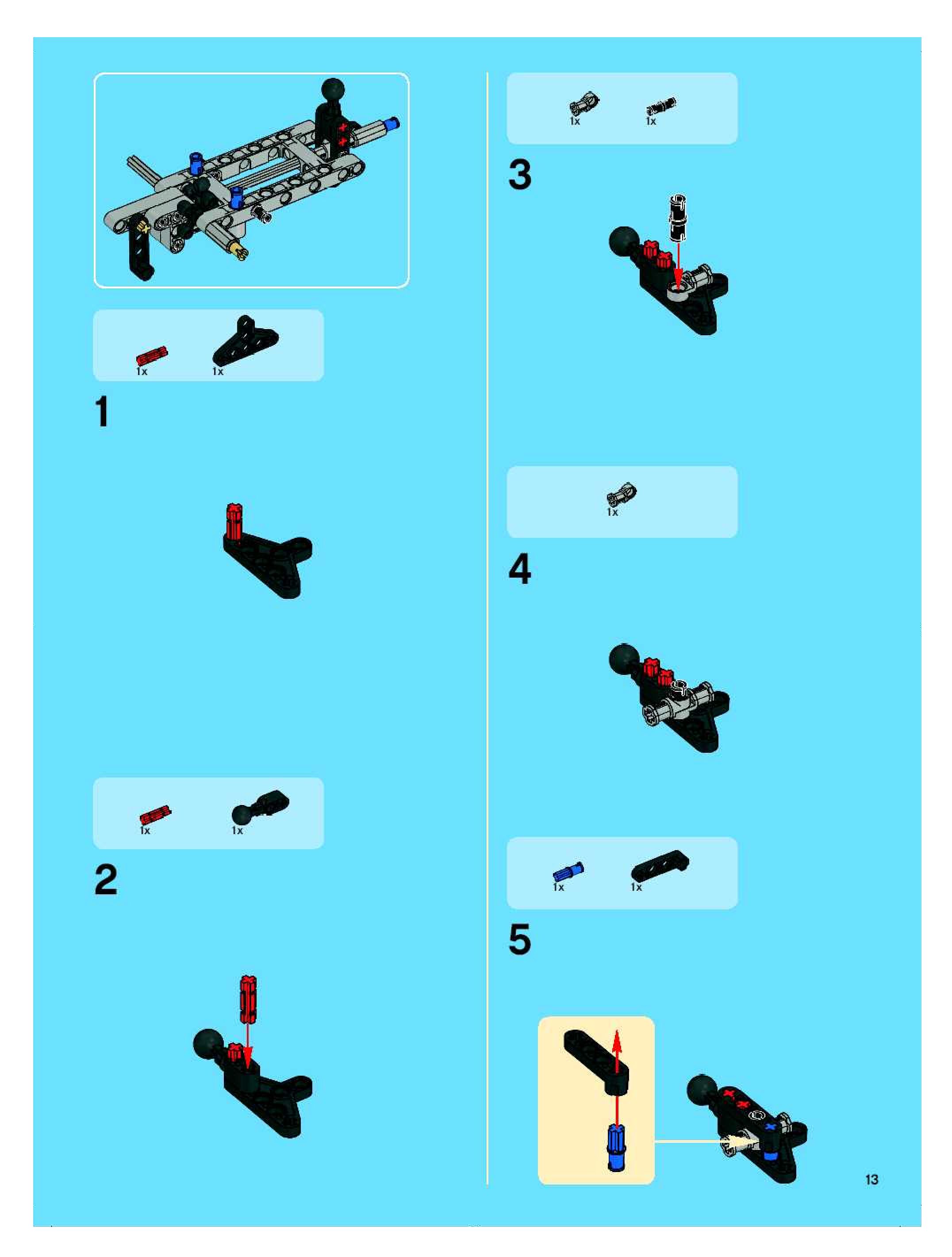 1x 1x

1

1x 1x

2

1x 1x

3

1x

4

1x 1x

5

13