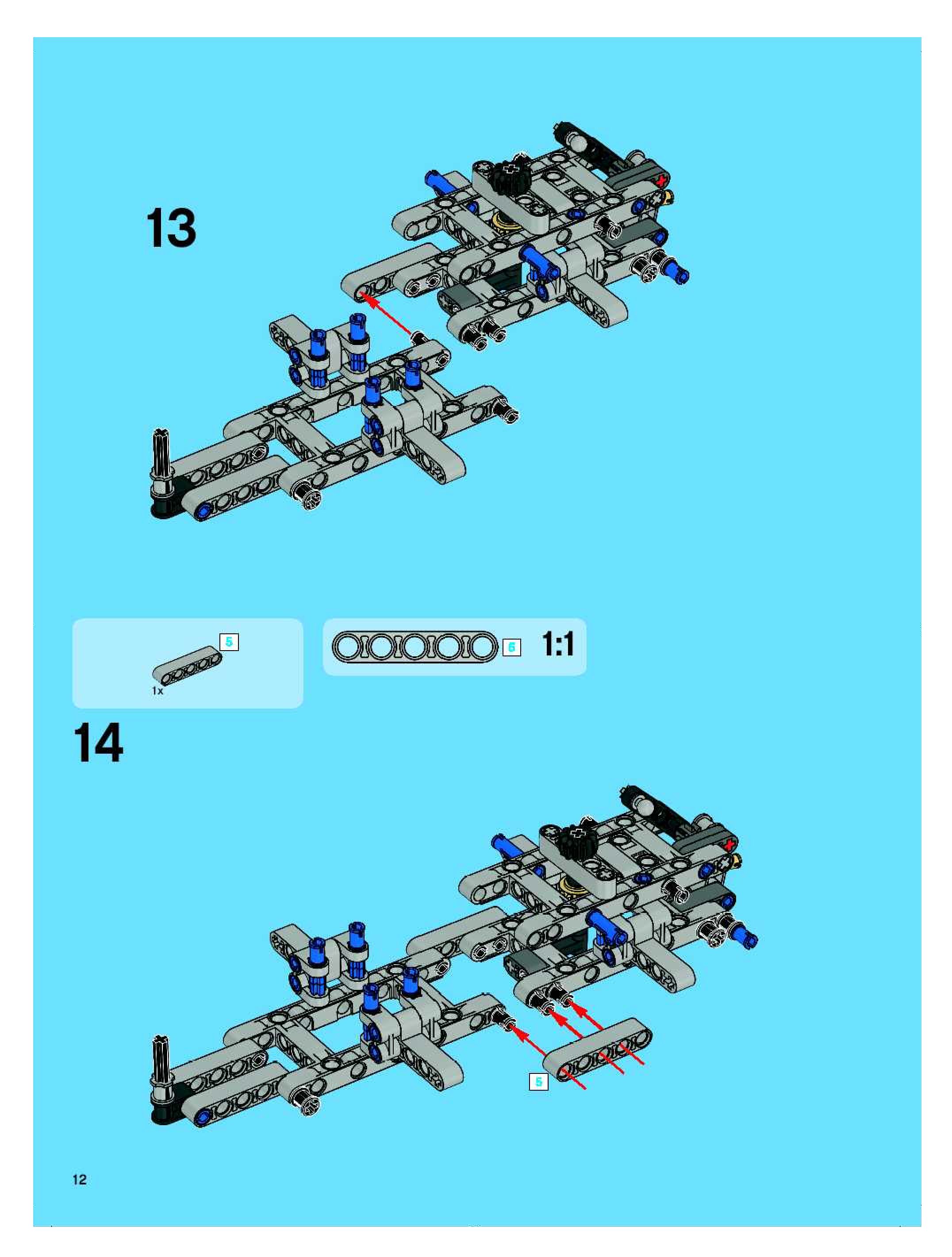 13

5

1x

5

1:1

14

5

12