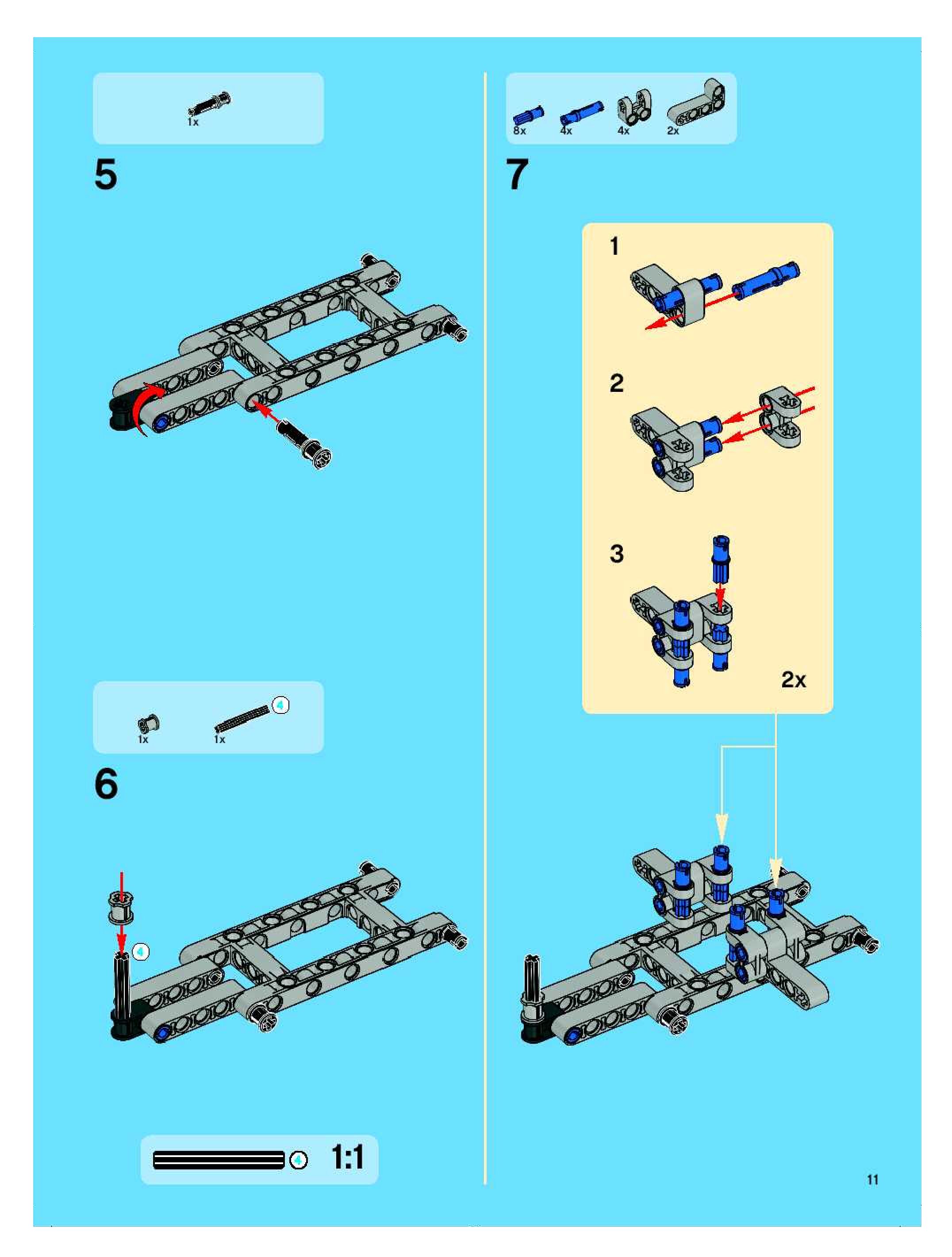 1x

5

1x

1x

4

6

4

4 1:1

8x 4x 4x 2x

7

1

2

3

2x

11