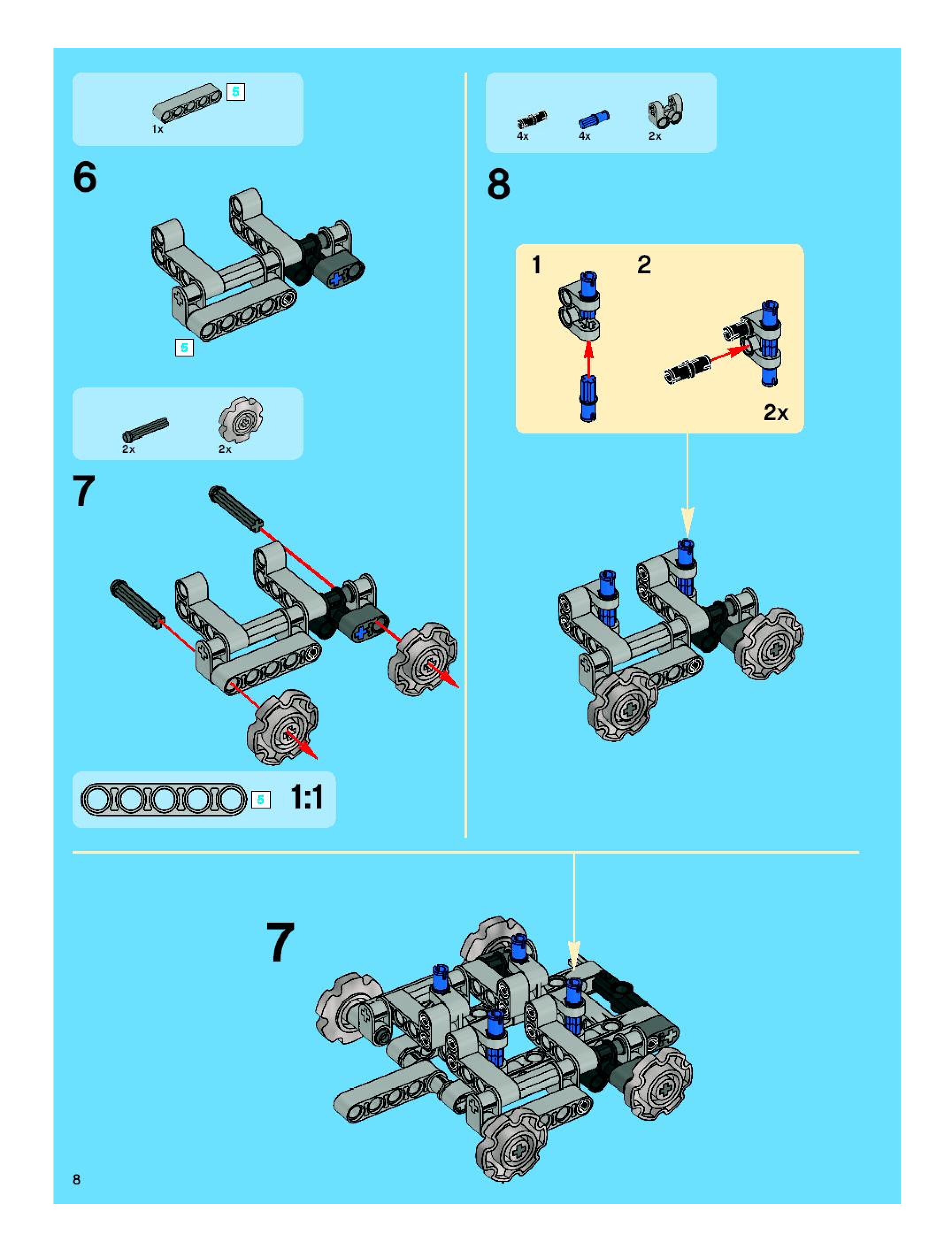 5
1x

6

5

2x
2x

7

5
1:1

4x
4x
2x

8

1
2
2x

7

8