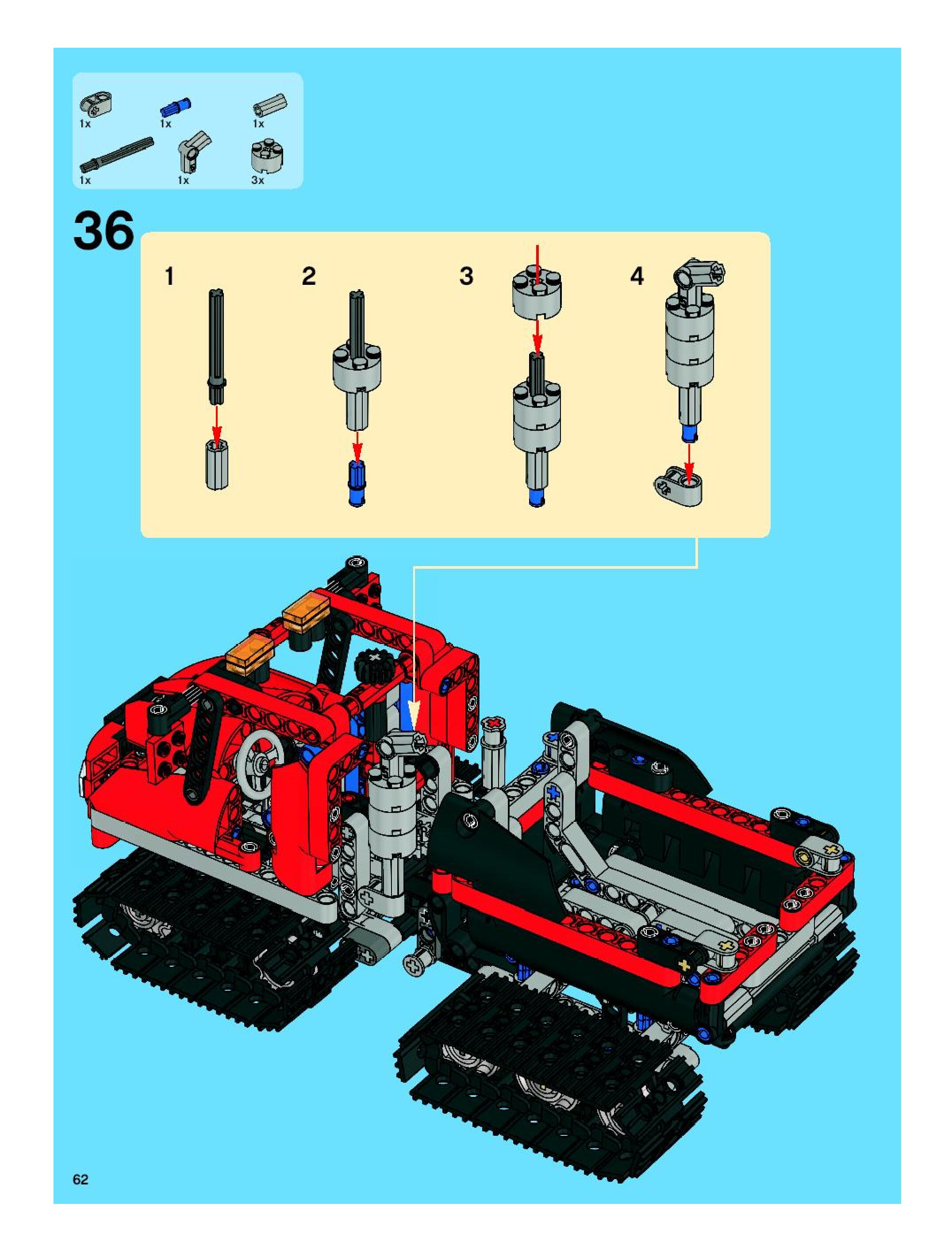 1x 1x 1x
1x 1x 3x

36

1 2 3 4

62