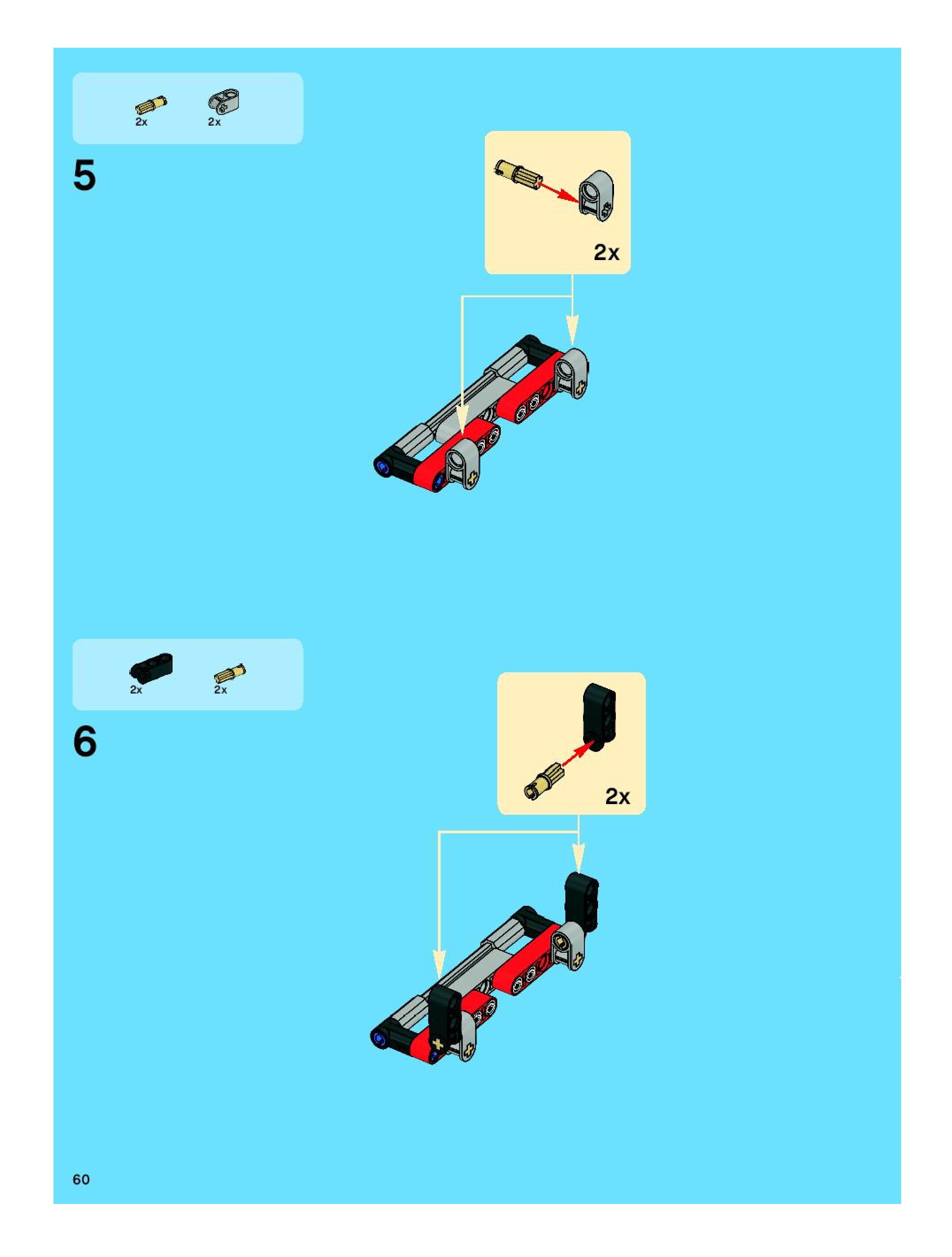 2x 2x

5

2x

2x 2x

6

2x

60