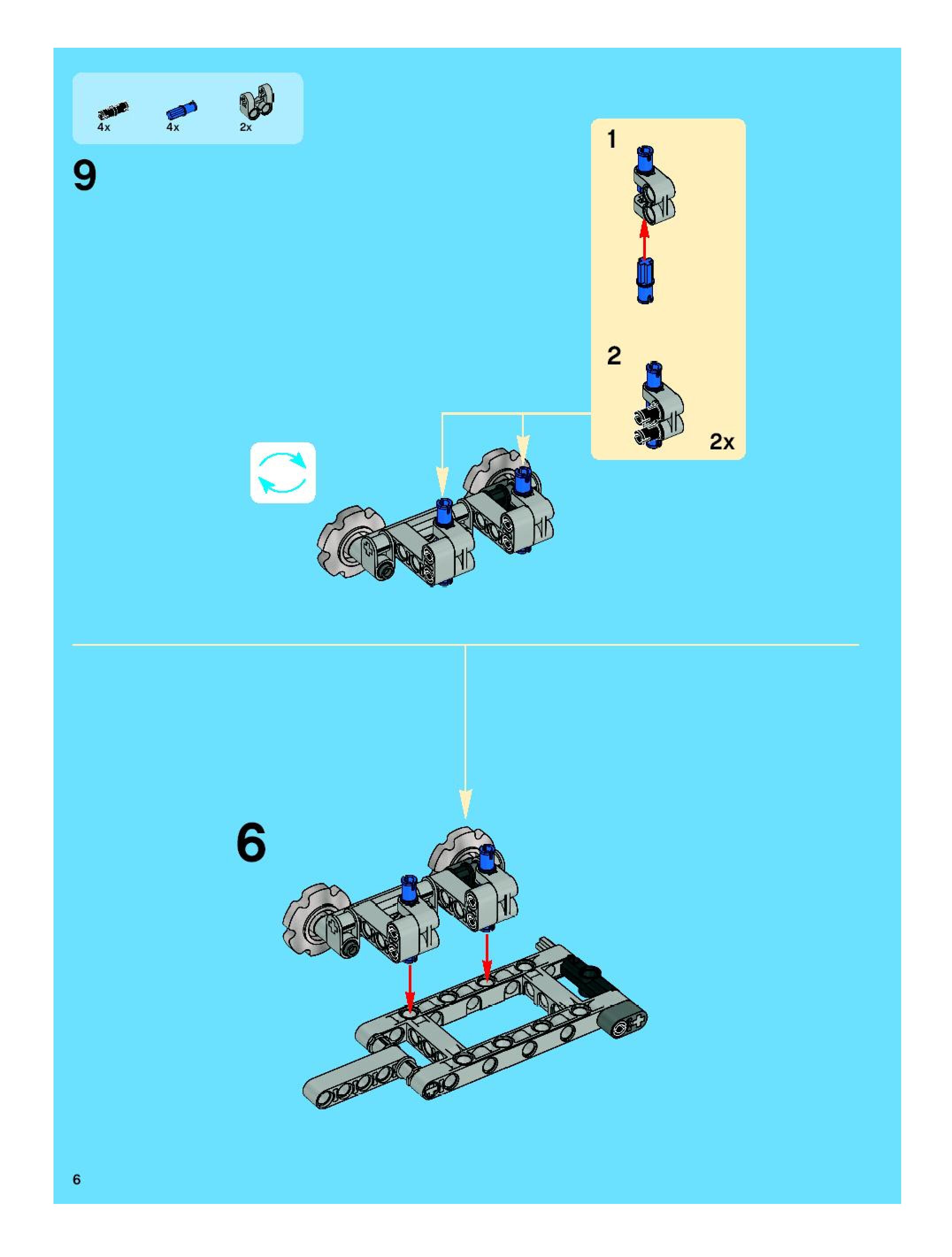 4x
4x
2x

9

1

2

2x

6

6