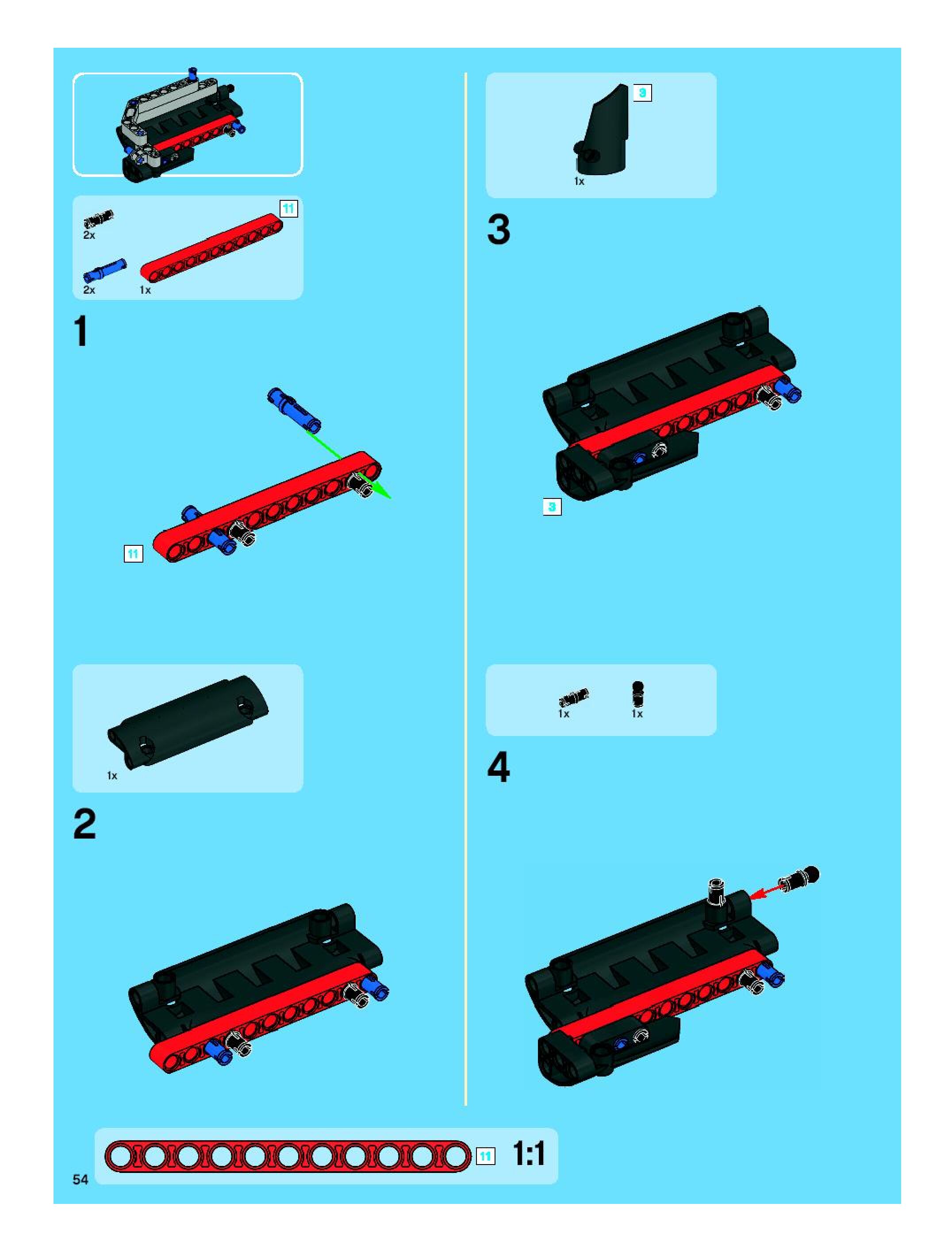 11
2x
2x
1x

1

11

1x

2

3
1x

3

3

1x
1x

4

11 1:1

54