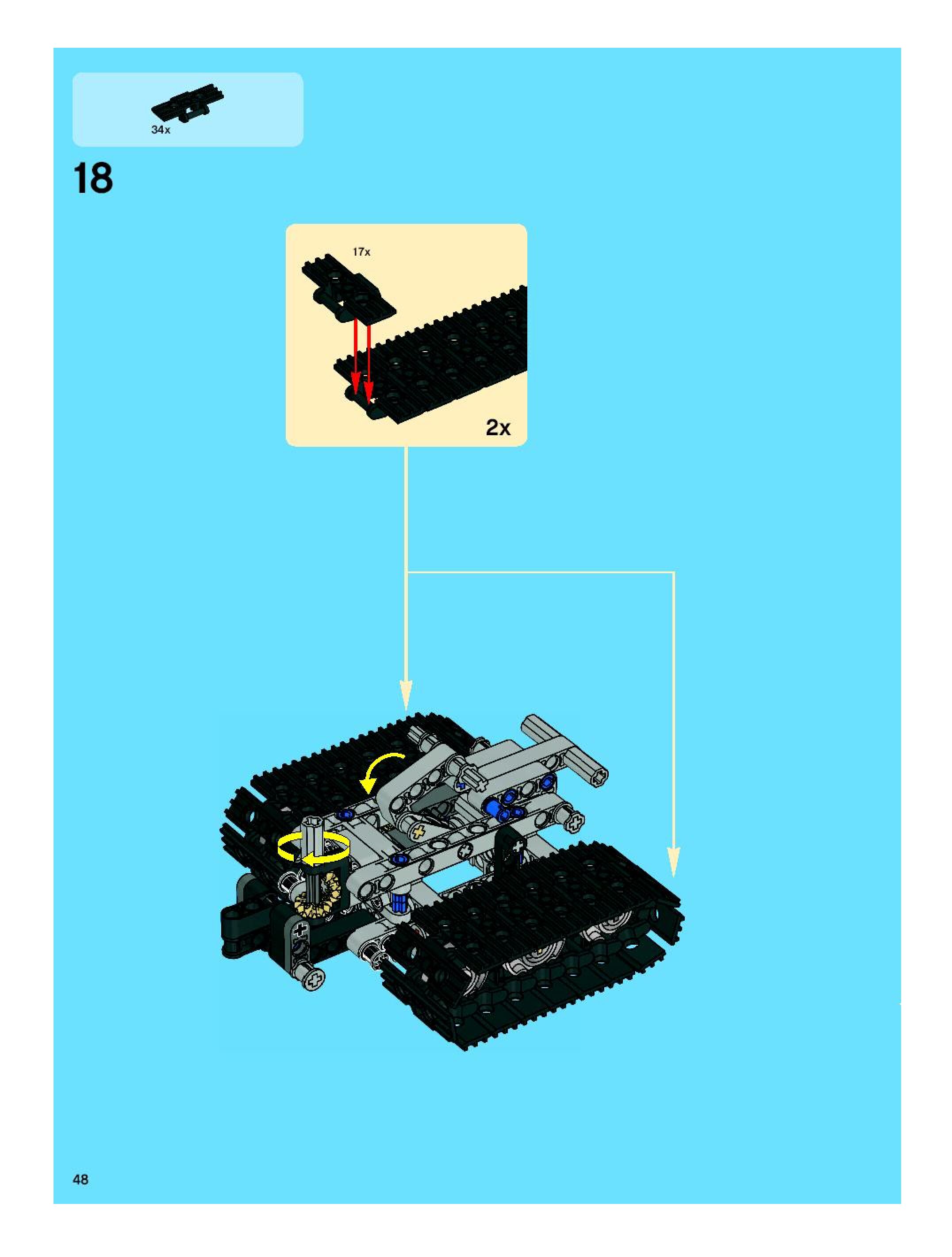 34x

18

17x

2x

48