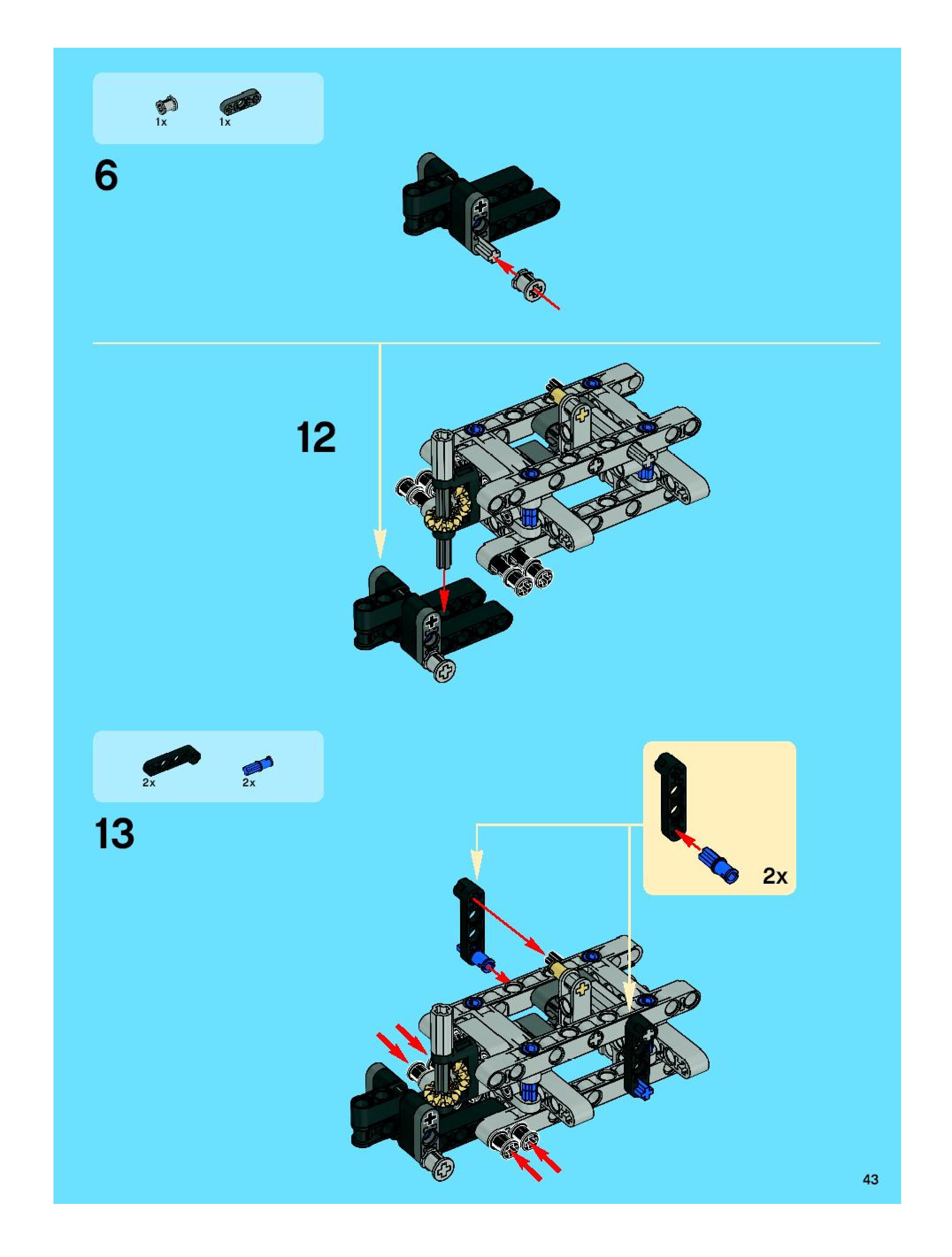 1x 1x

6

12

2x 2x

13

2x

43