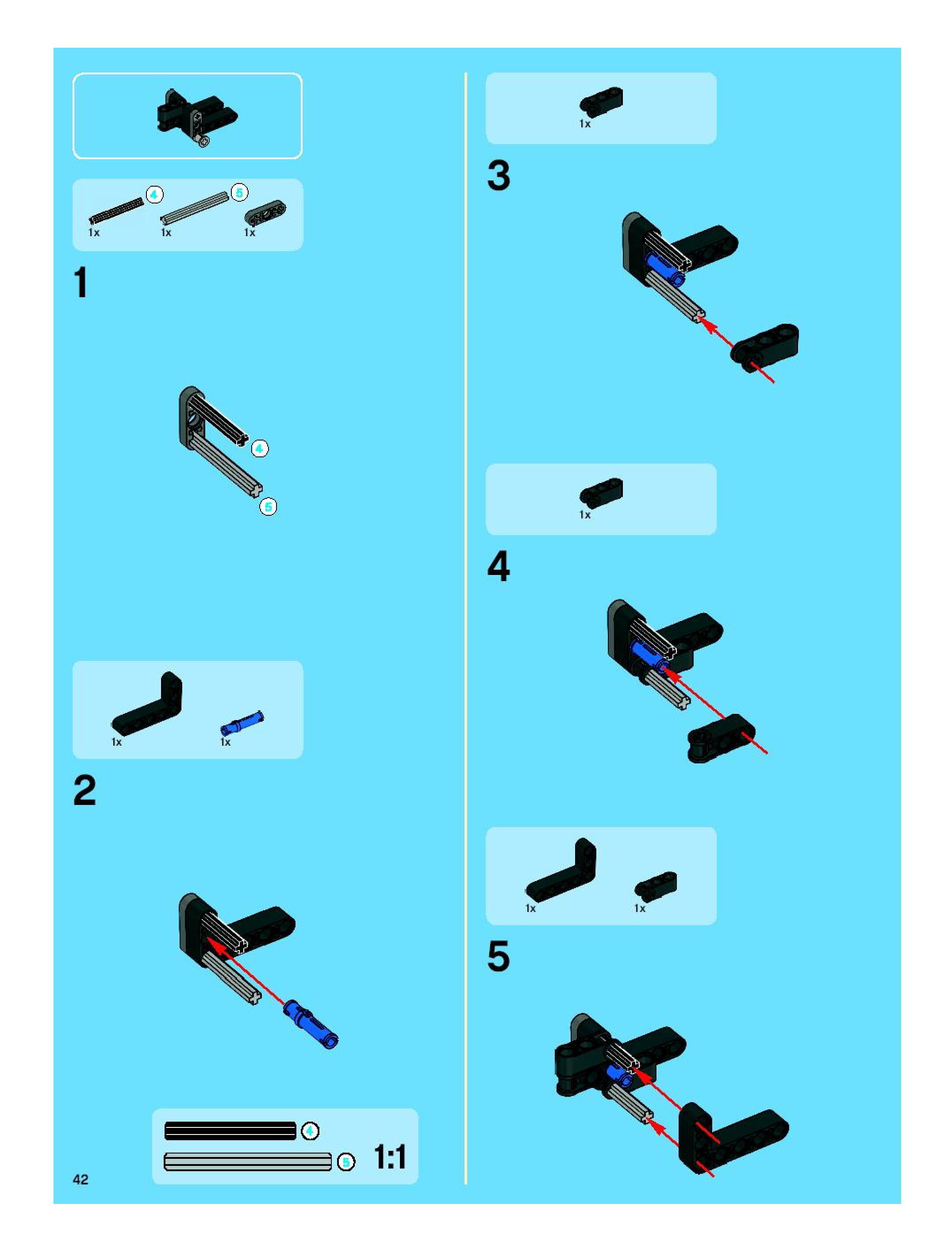 4 5
1x 1x 1x

1

4
5

1x 1x

2

4
5
1:1

42

1x

3

1x

4

1x 1x

5