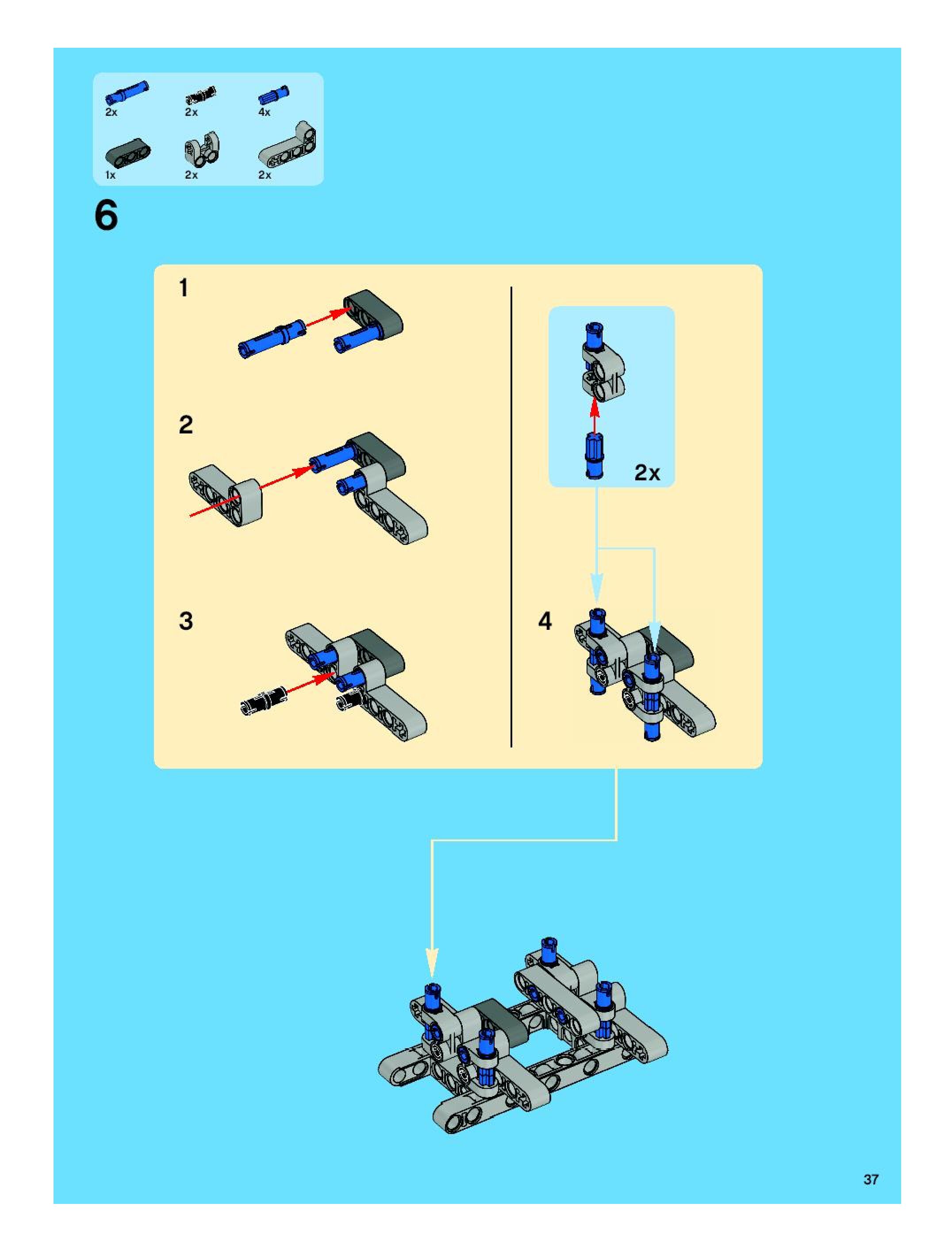 2x 2x 4x

1x 2x 2x

6

1

2

3

2x

4

37