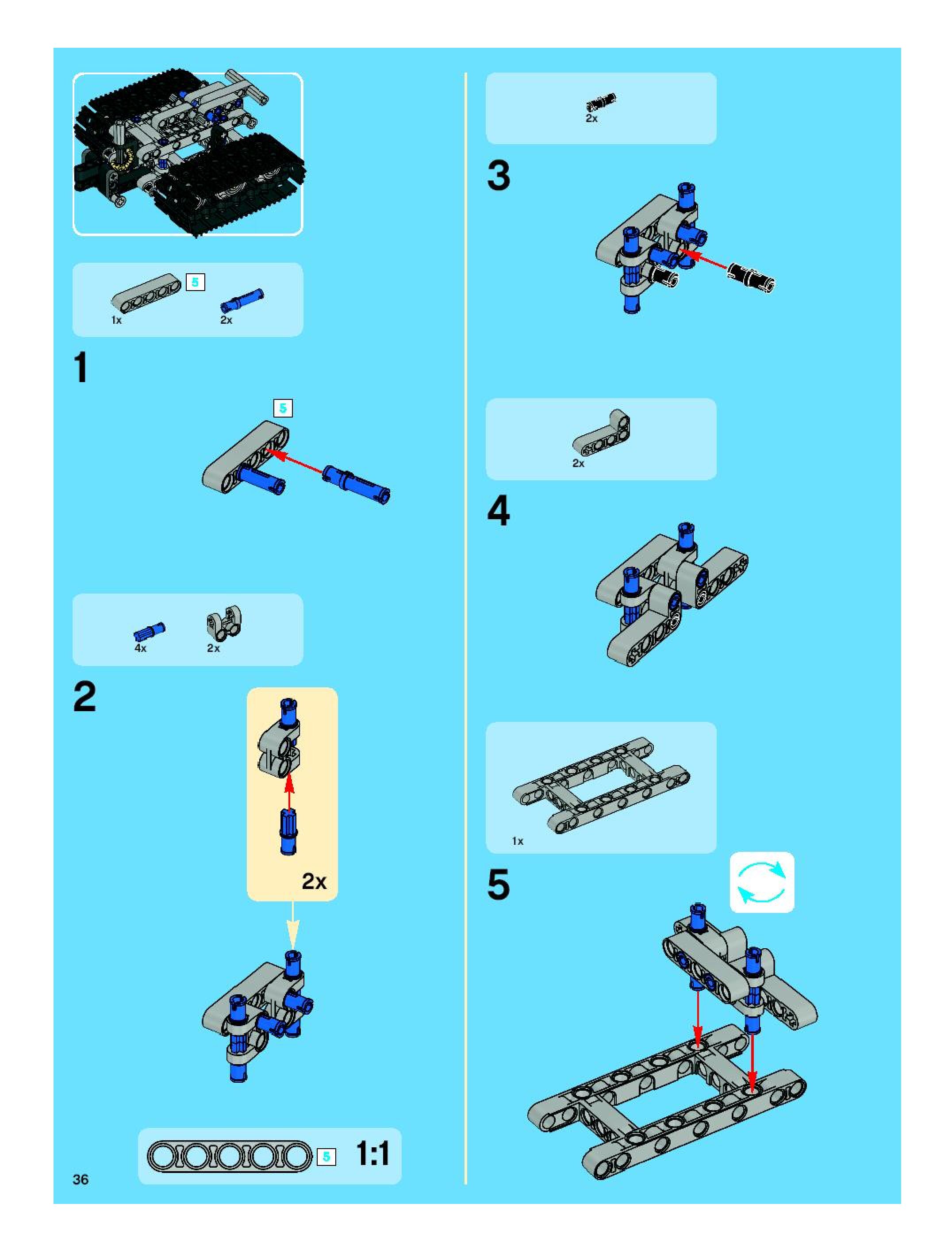 5
1x
2x

1

5

4x
2x

2

2x

5 1:1

36

2x

3

2x

4

1x

5