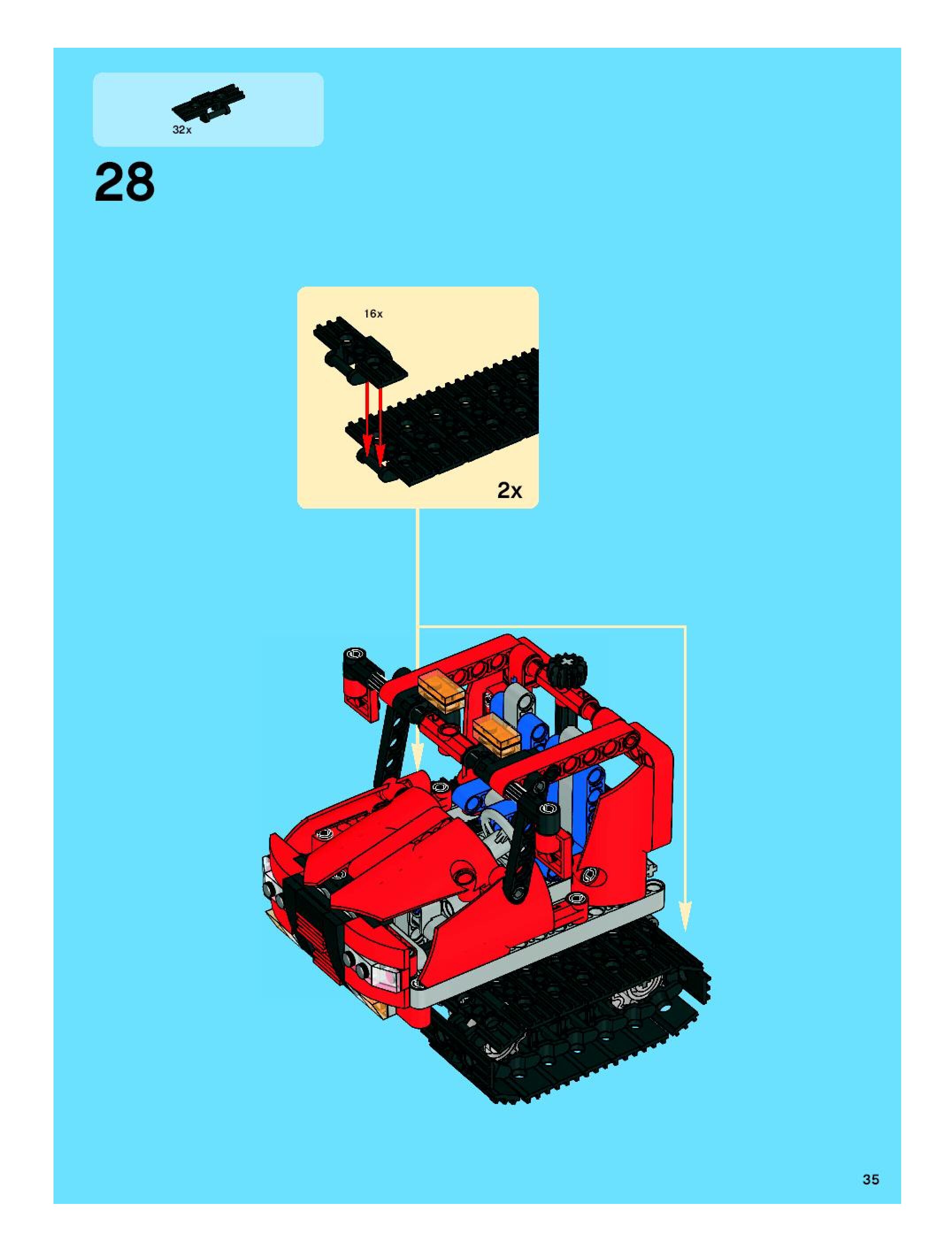 32x

28

16x

2x

35