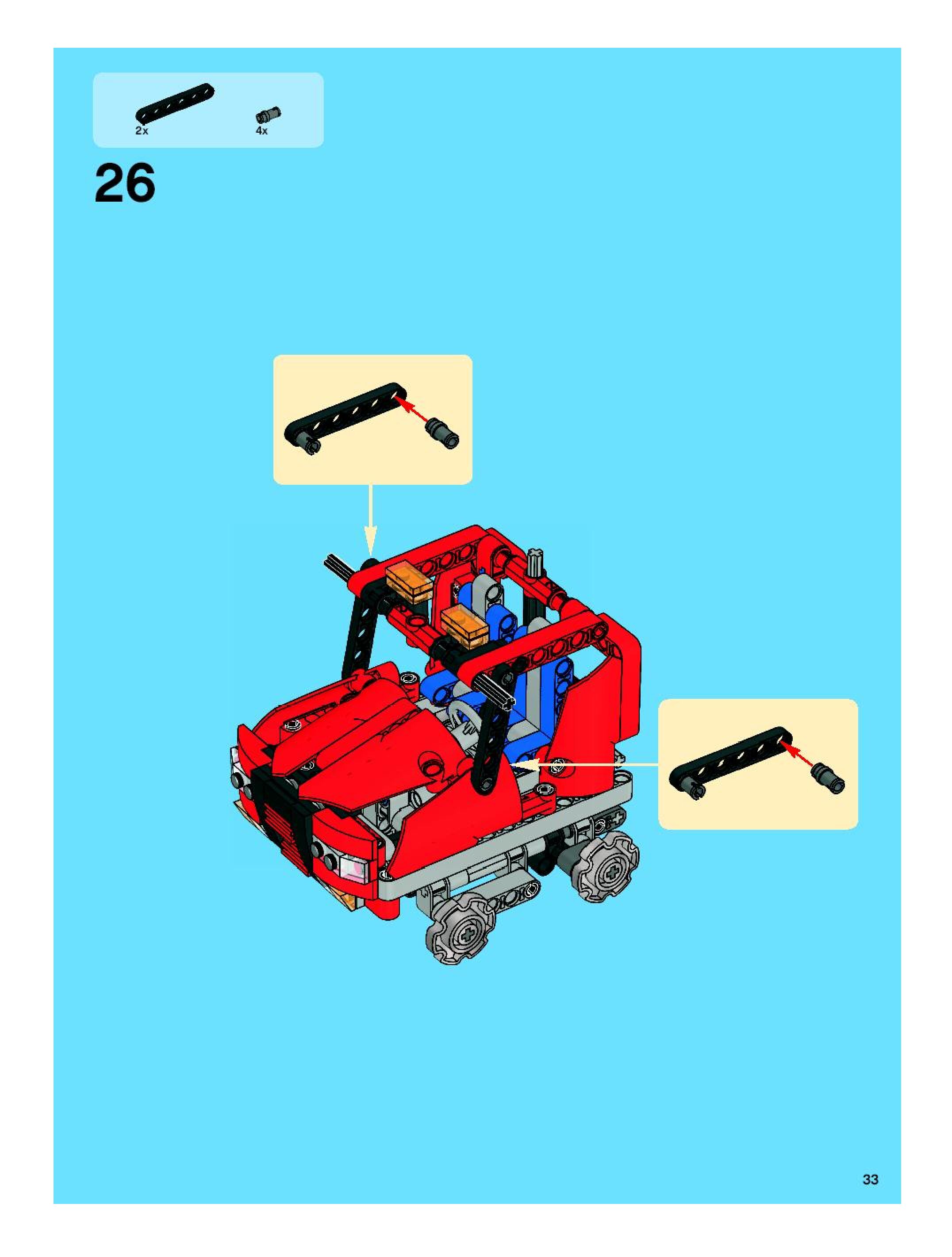 2x
4x

26

33