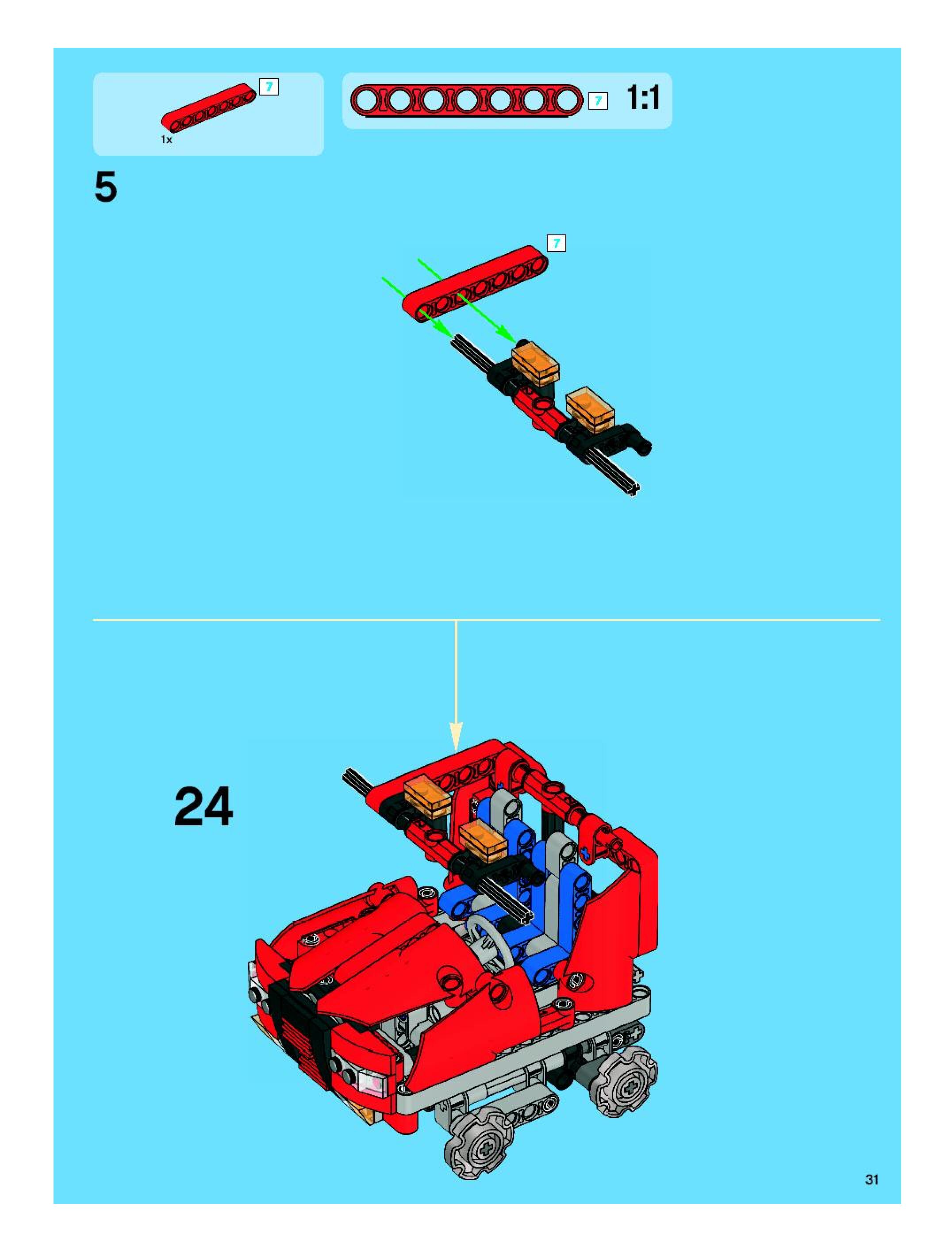 7
1x
7
1:1
5
7
24
31