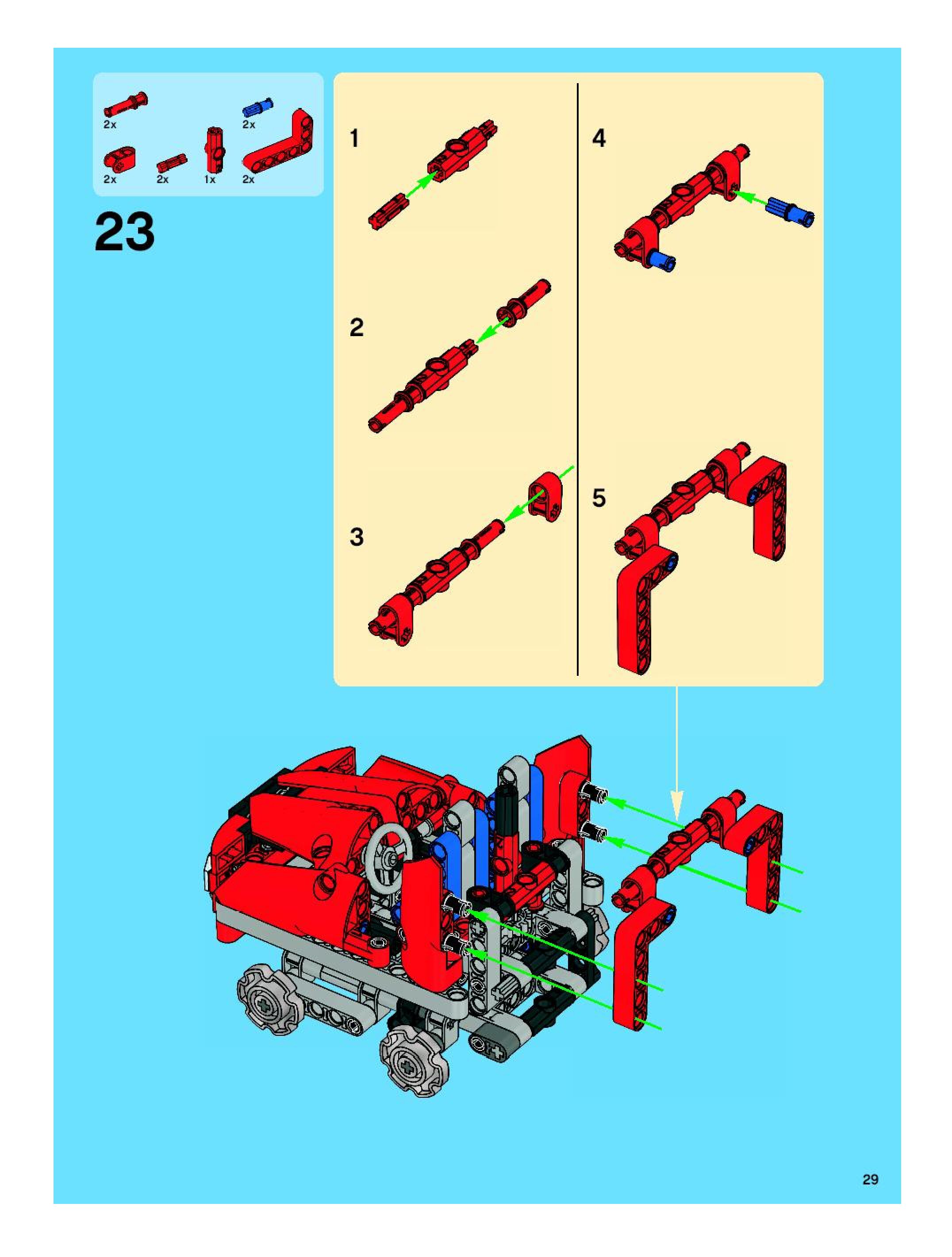 2x
2x
2x
2x
1x
2x

23

1

2

3

4

5

29