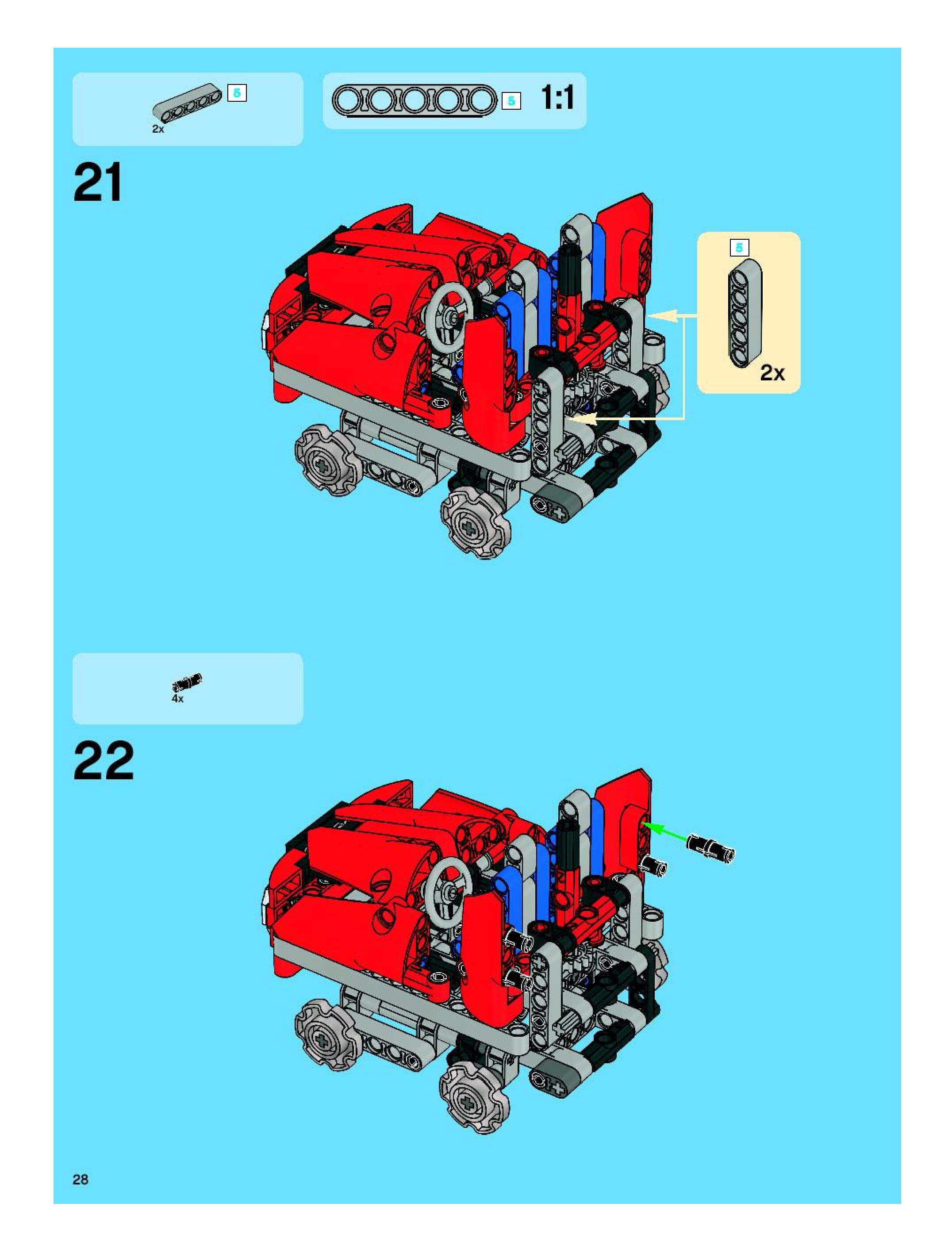 5
2x

5 1:1

21

5
2x

4x

22

28