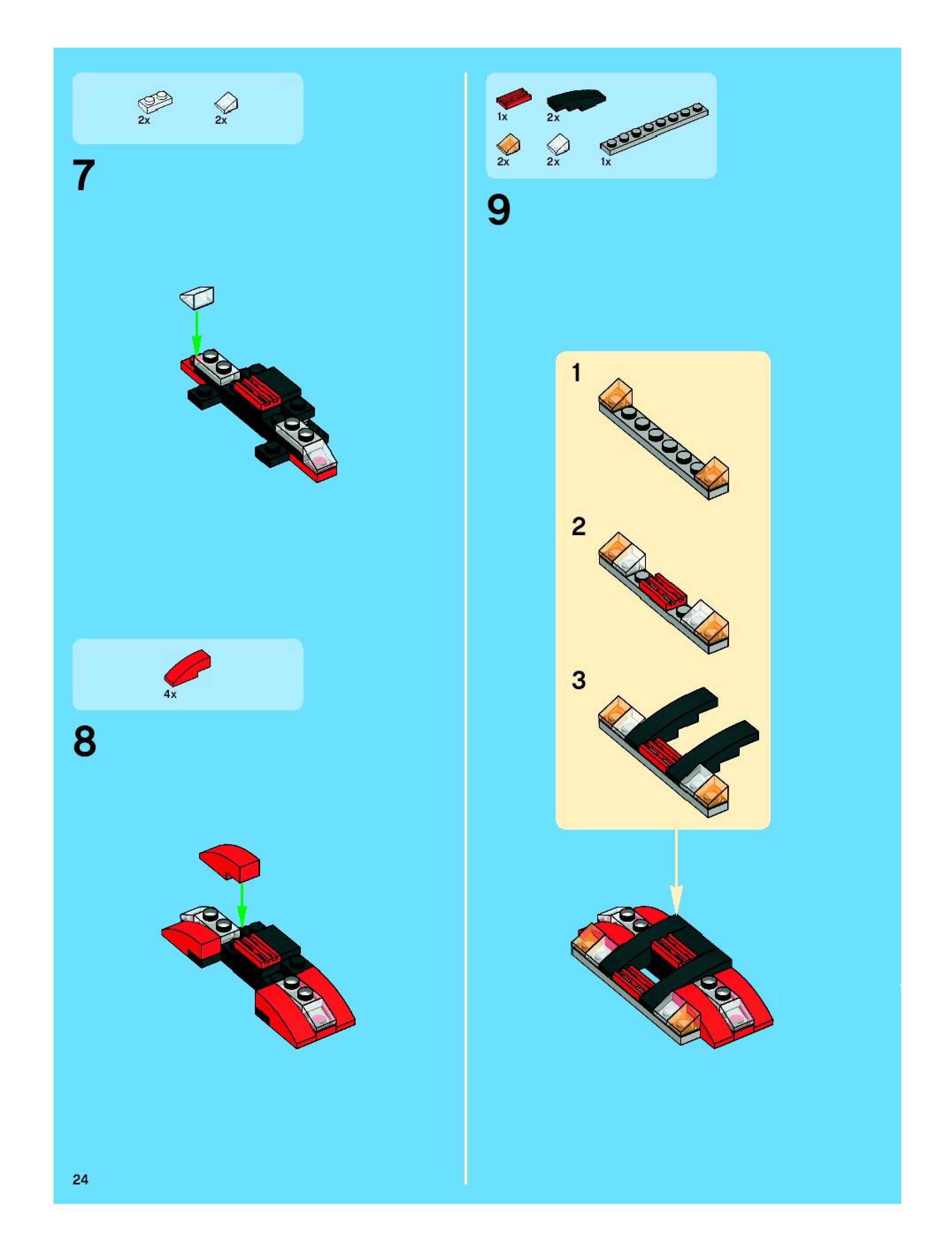 2x 2x

7

4x

8

1x 2x

2x 2x 1x

9

1

2

3

24