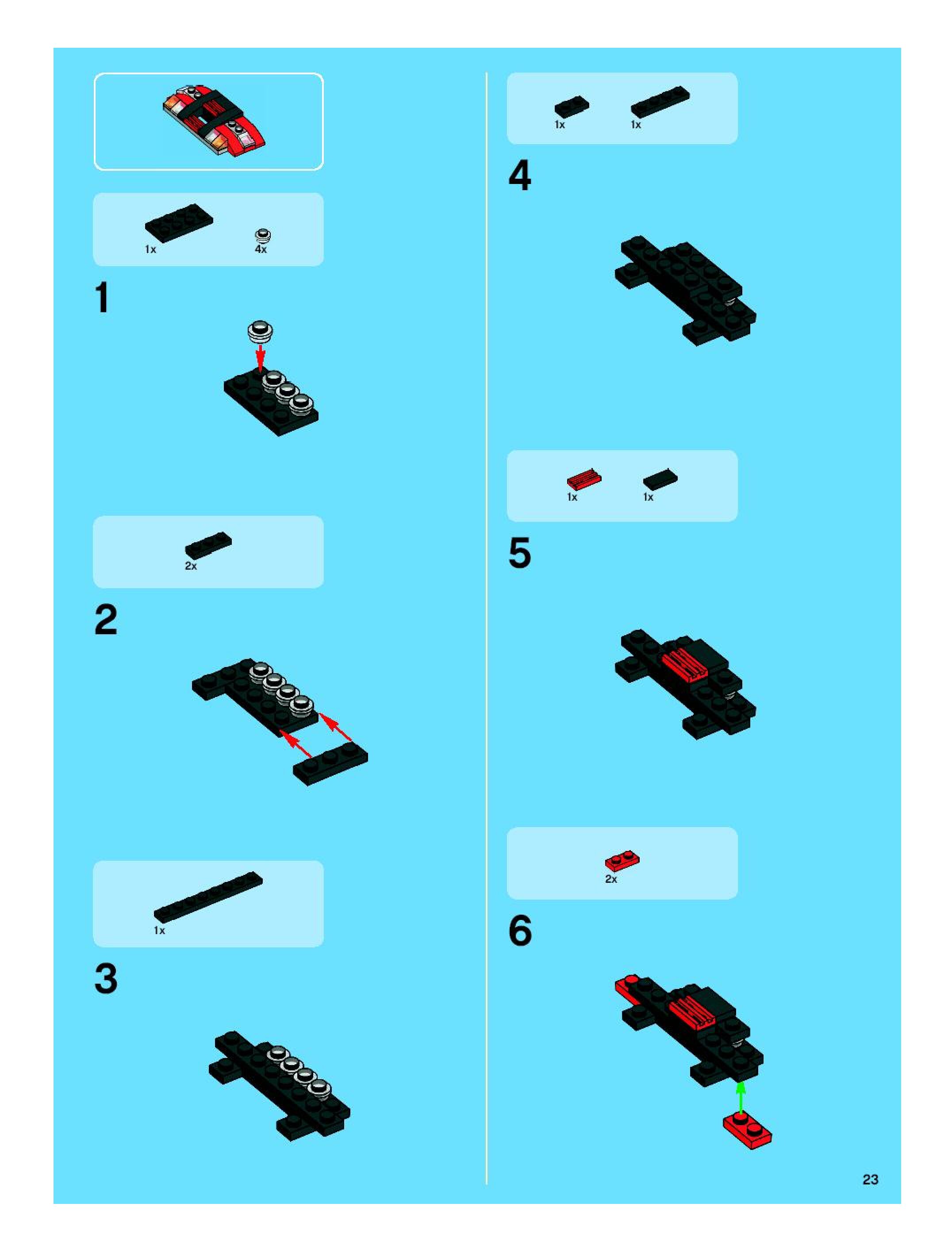 1x
4x

1

2x

2

1x

3

1x
1x

4

1x
1x

5

2x

6

23