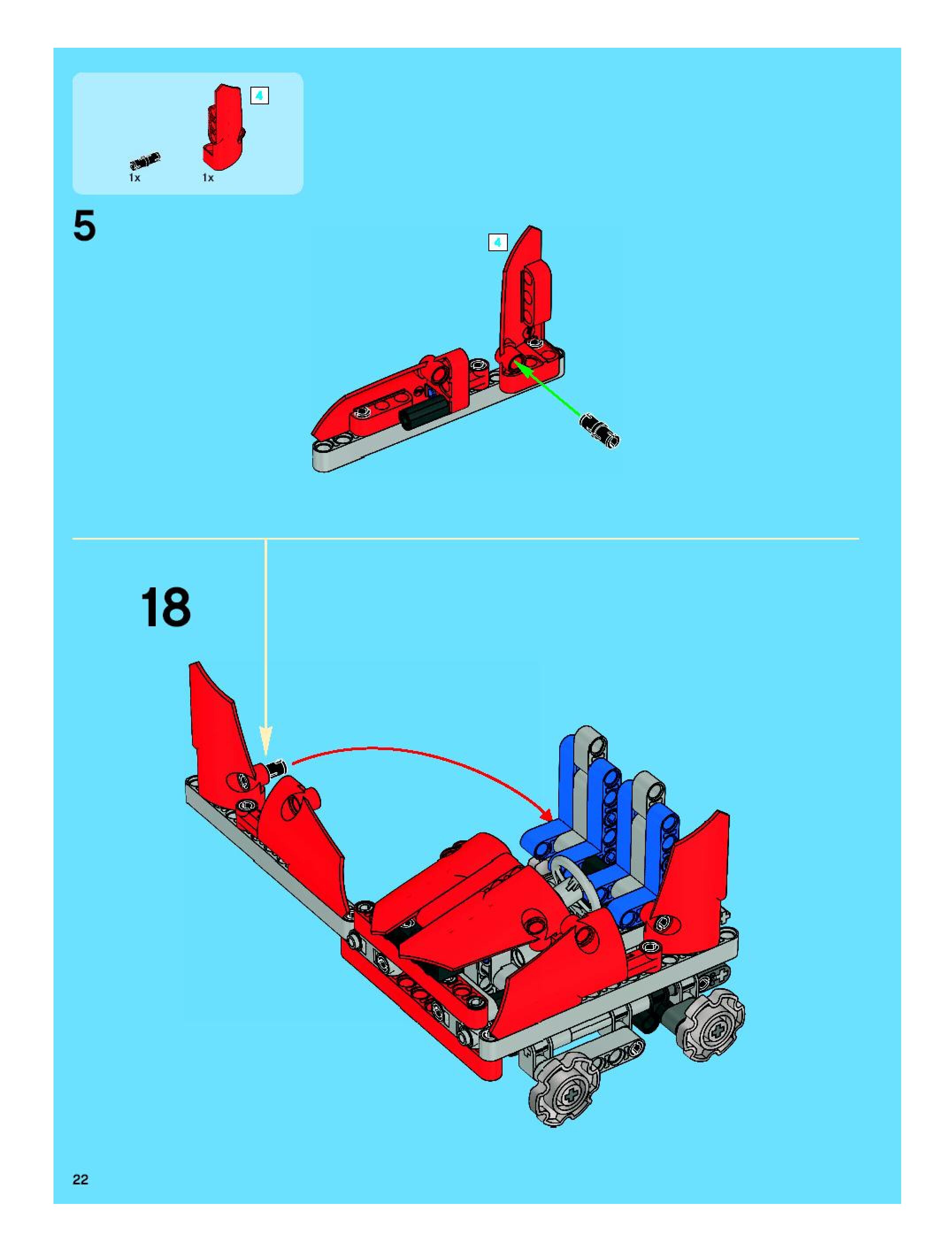 4

1x 1x

5

4

18

22