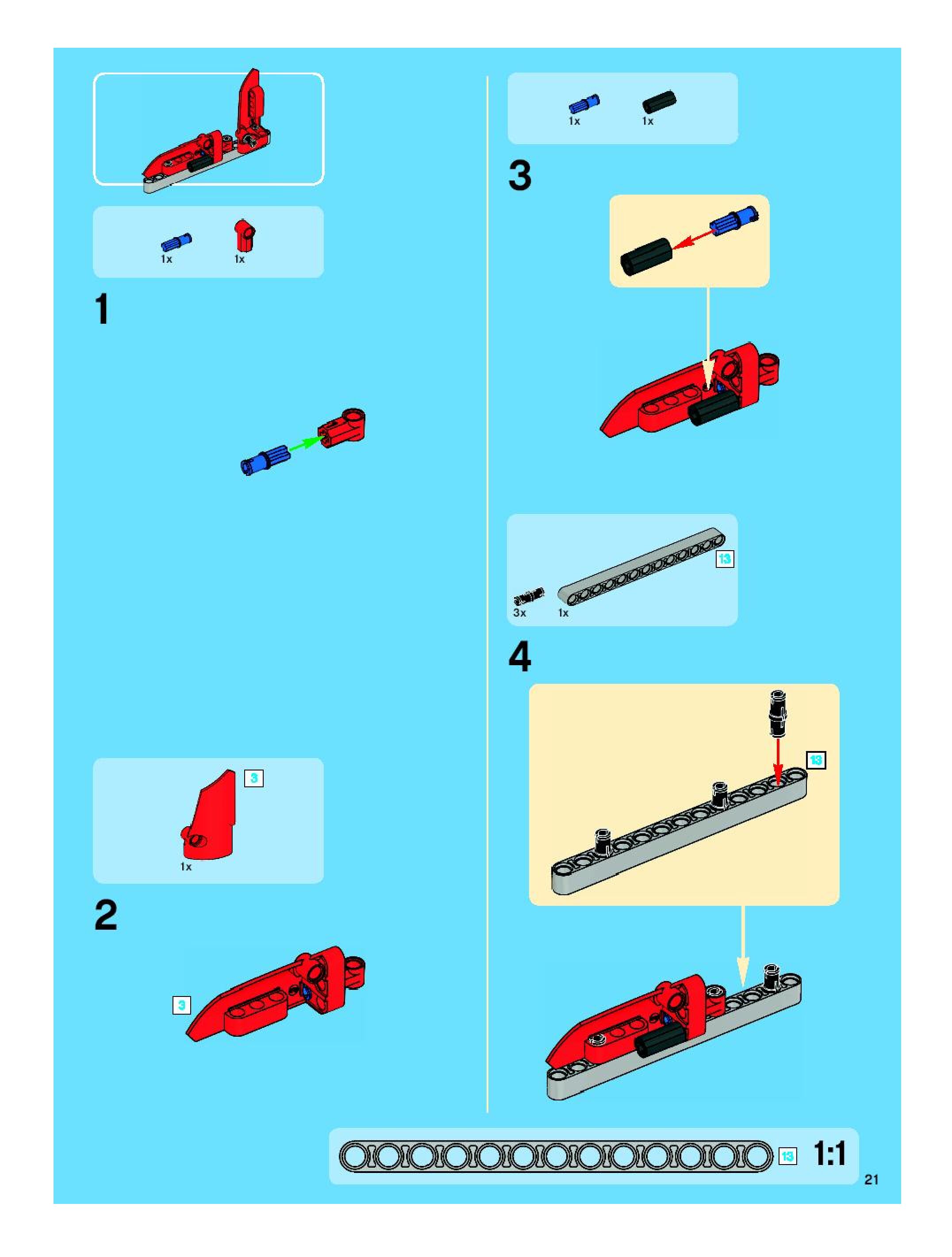 1x 1x

1

3

1x

2

3

1x 1x

3

13

3x 1x

4

13

13 1:1

21