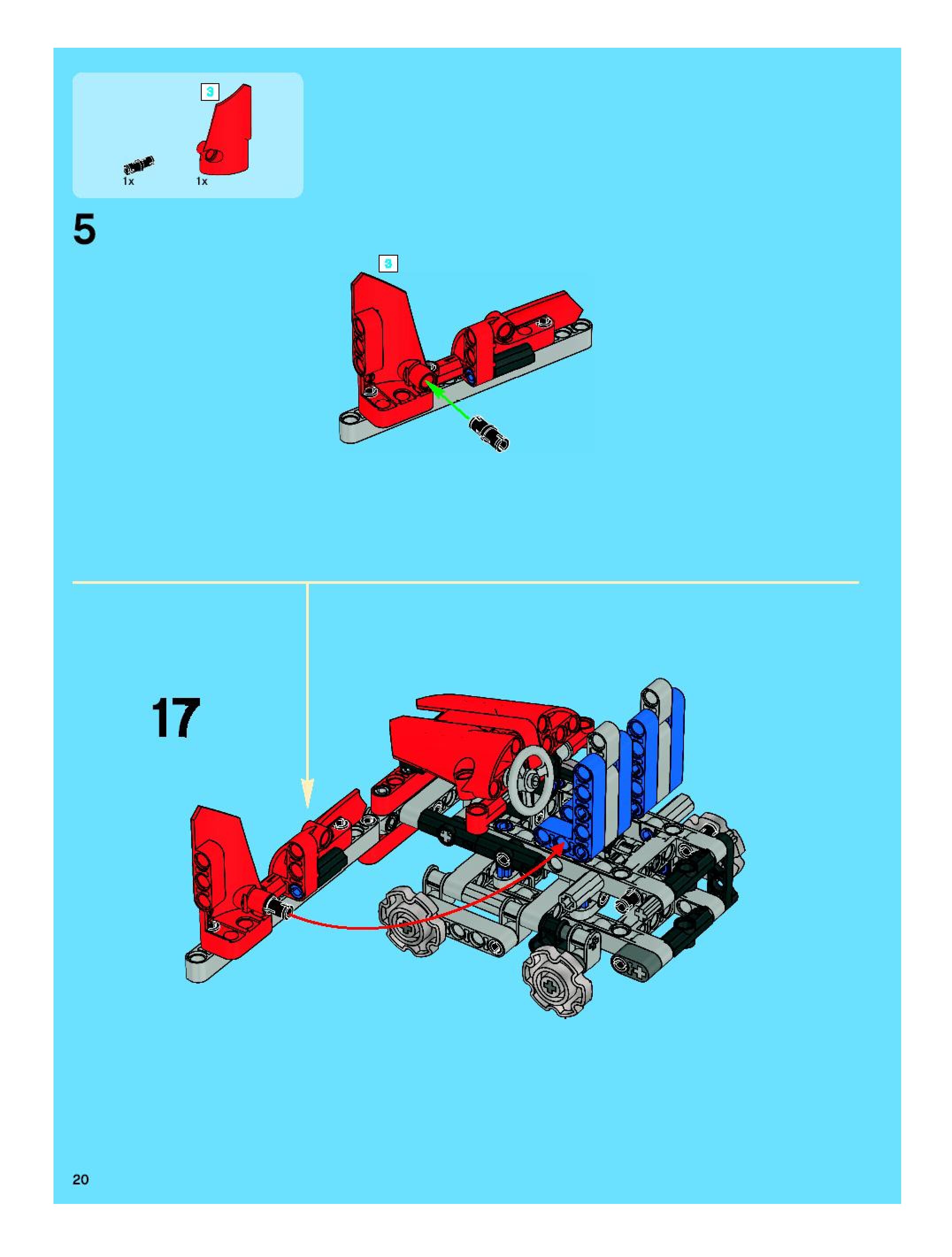 3

1x

1x

5

3

17

20