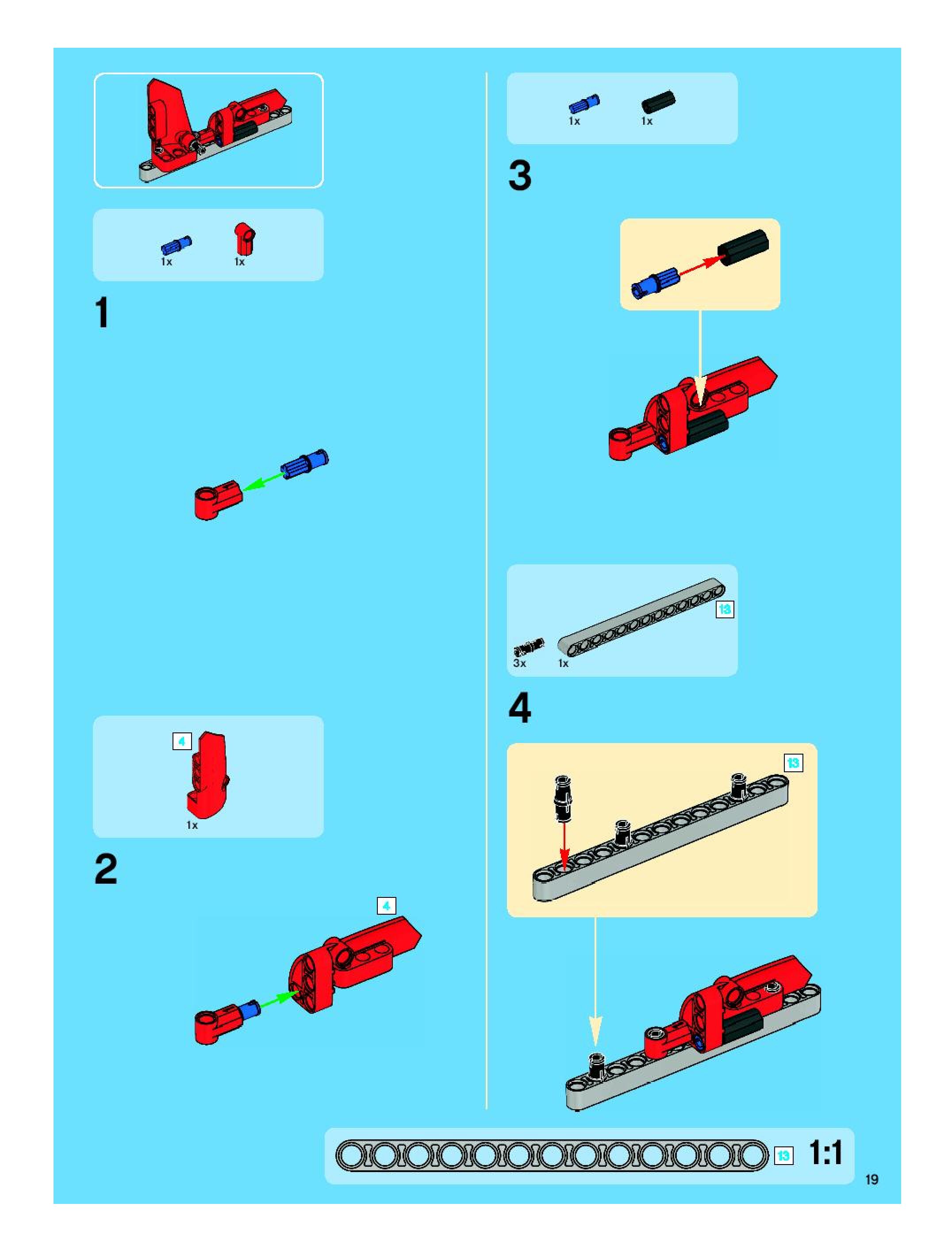 1x 1x

1

4

1x

2

4

1x 1x

3

13

3x 1x

4

13

13 1:1

19