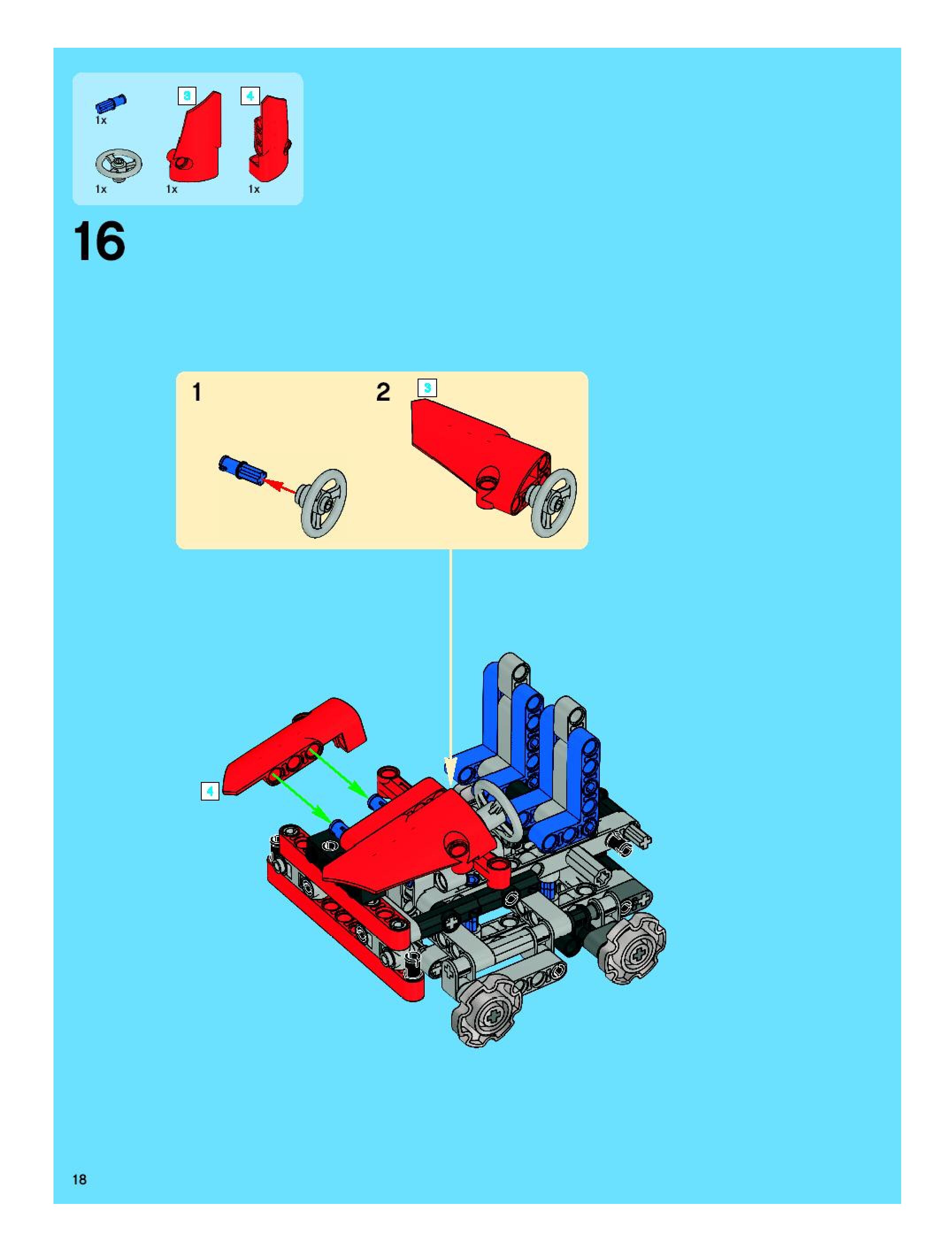 1x

3

4

1x

1x

1x

16

1

2

3

4

18