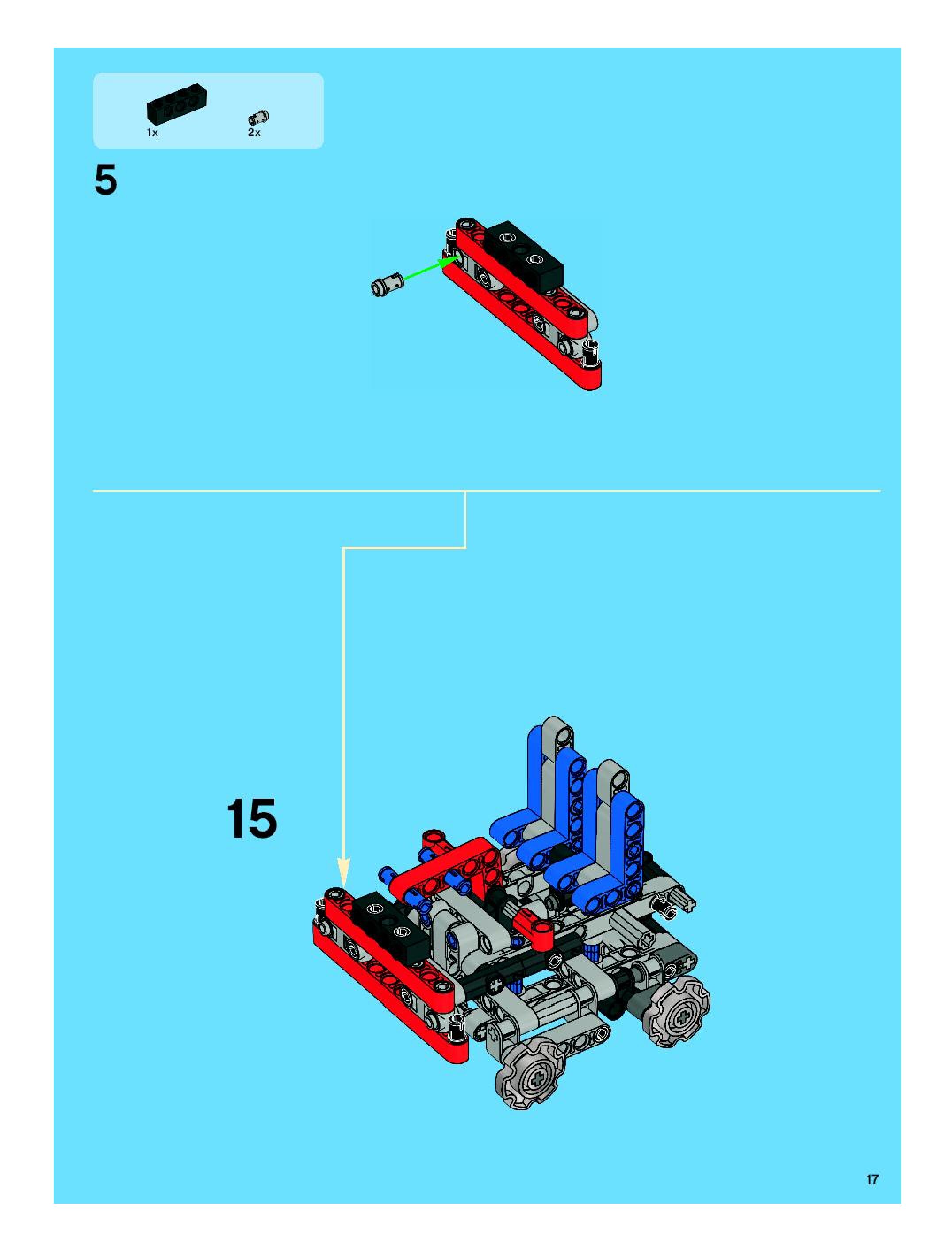 1x
2x

5

15

17