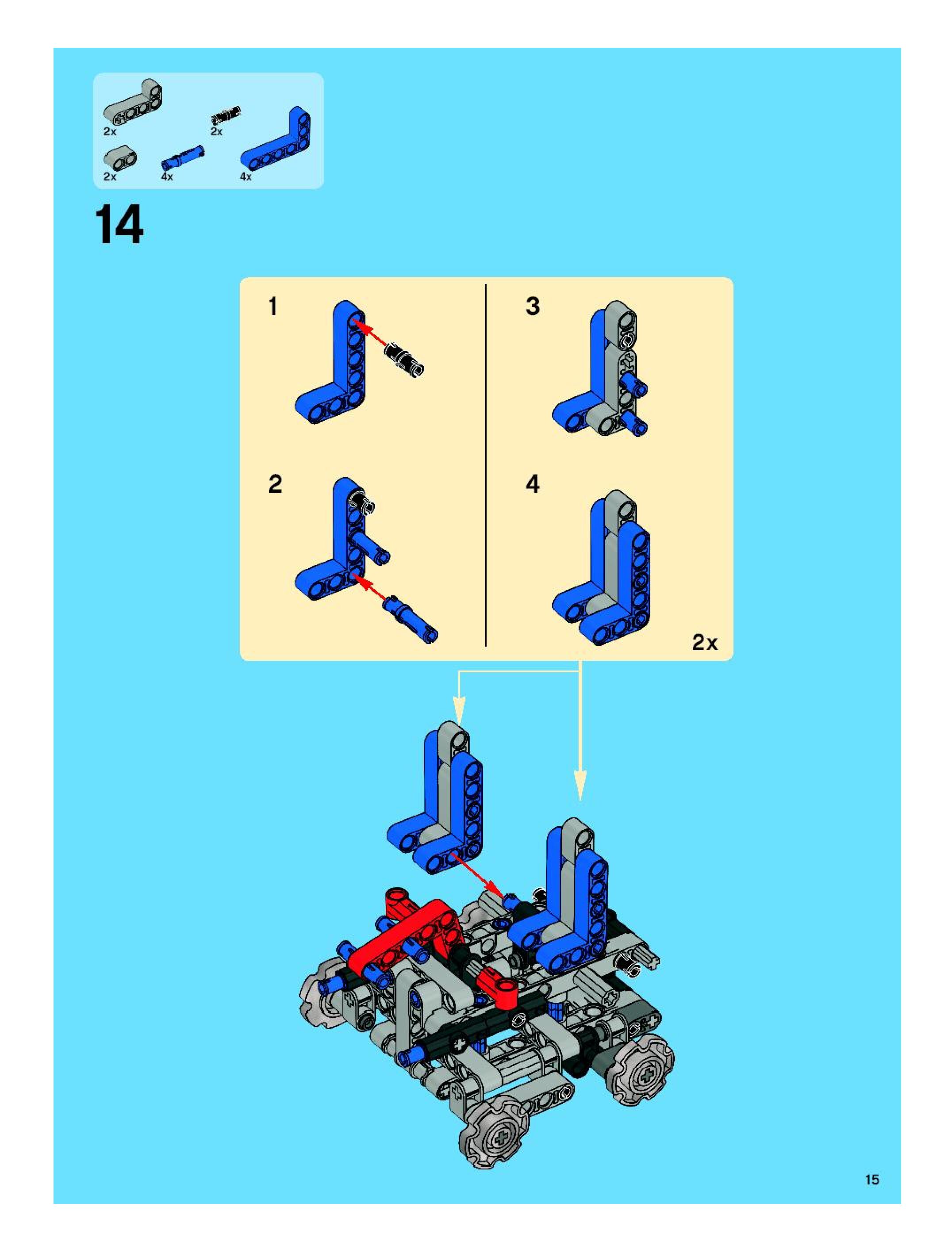 2x
2x
2x
4x
4x

14

1
2
3
4
2x

15