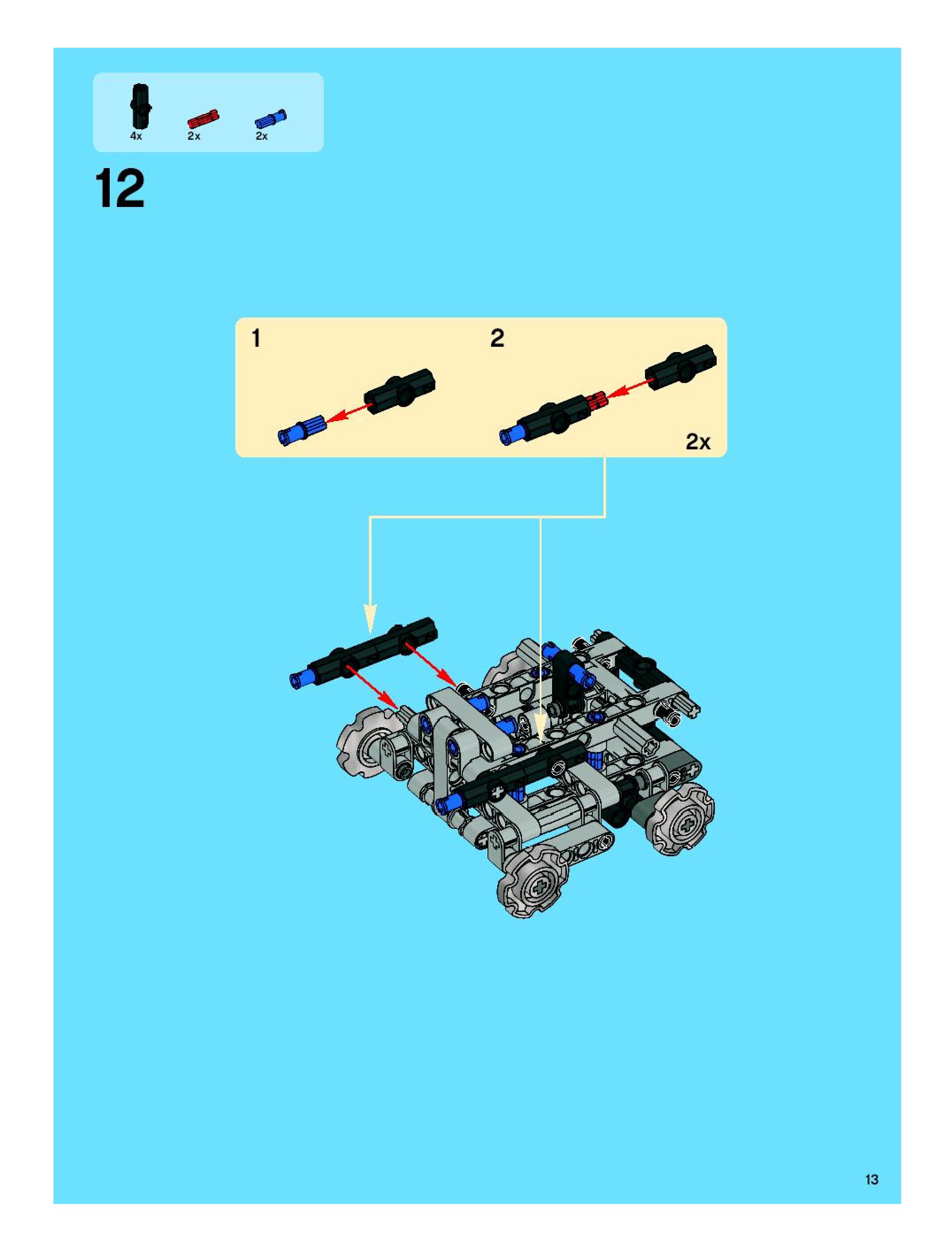 4x 2x 2x

12

1

2

2x

13