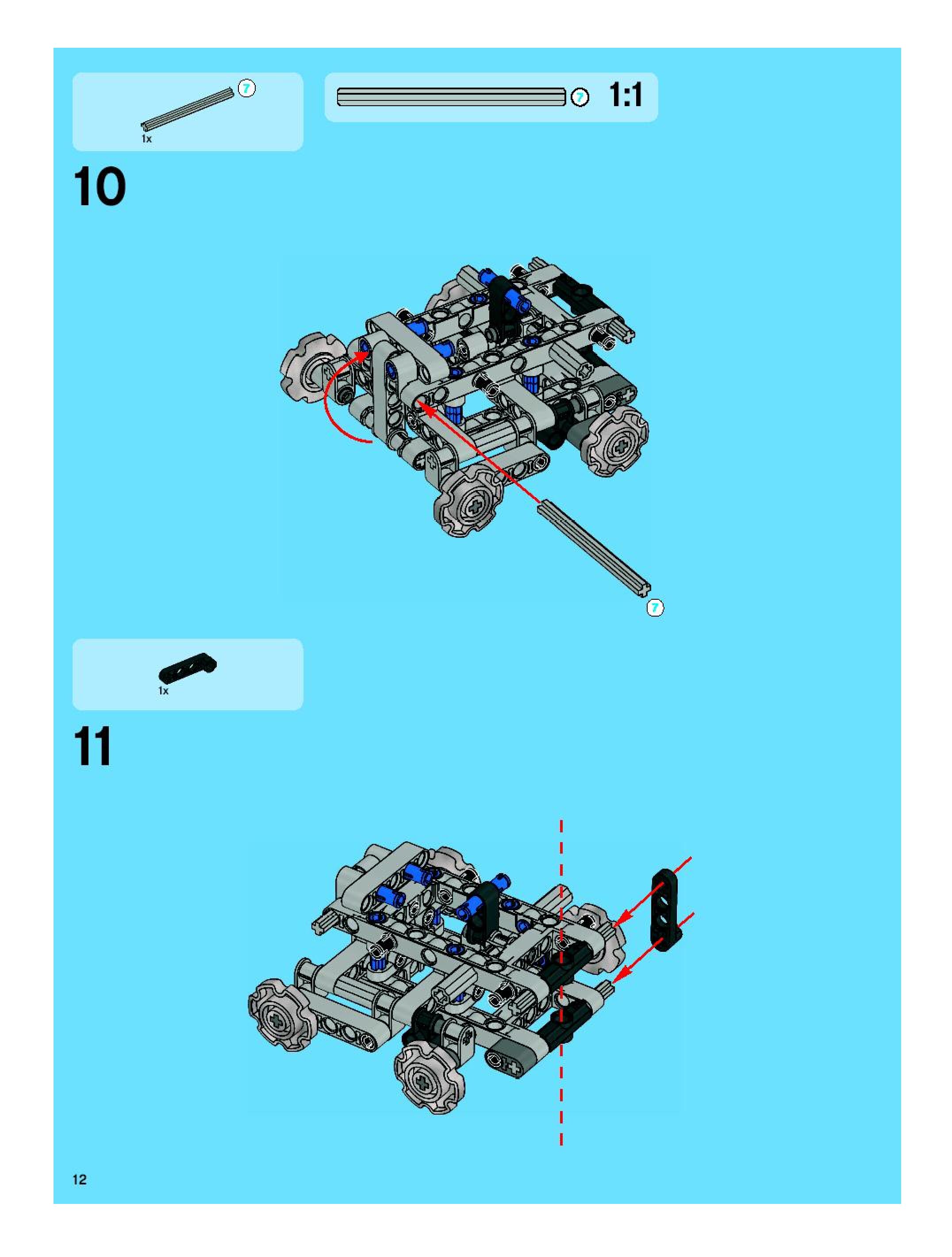 7
1x

7 1:1

10

7

1x

11

12