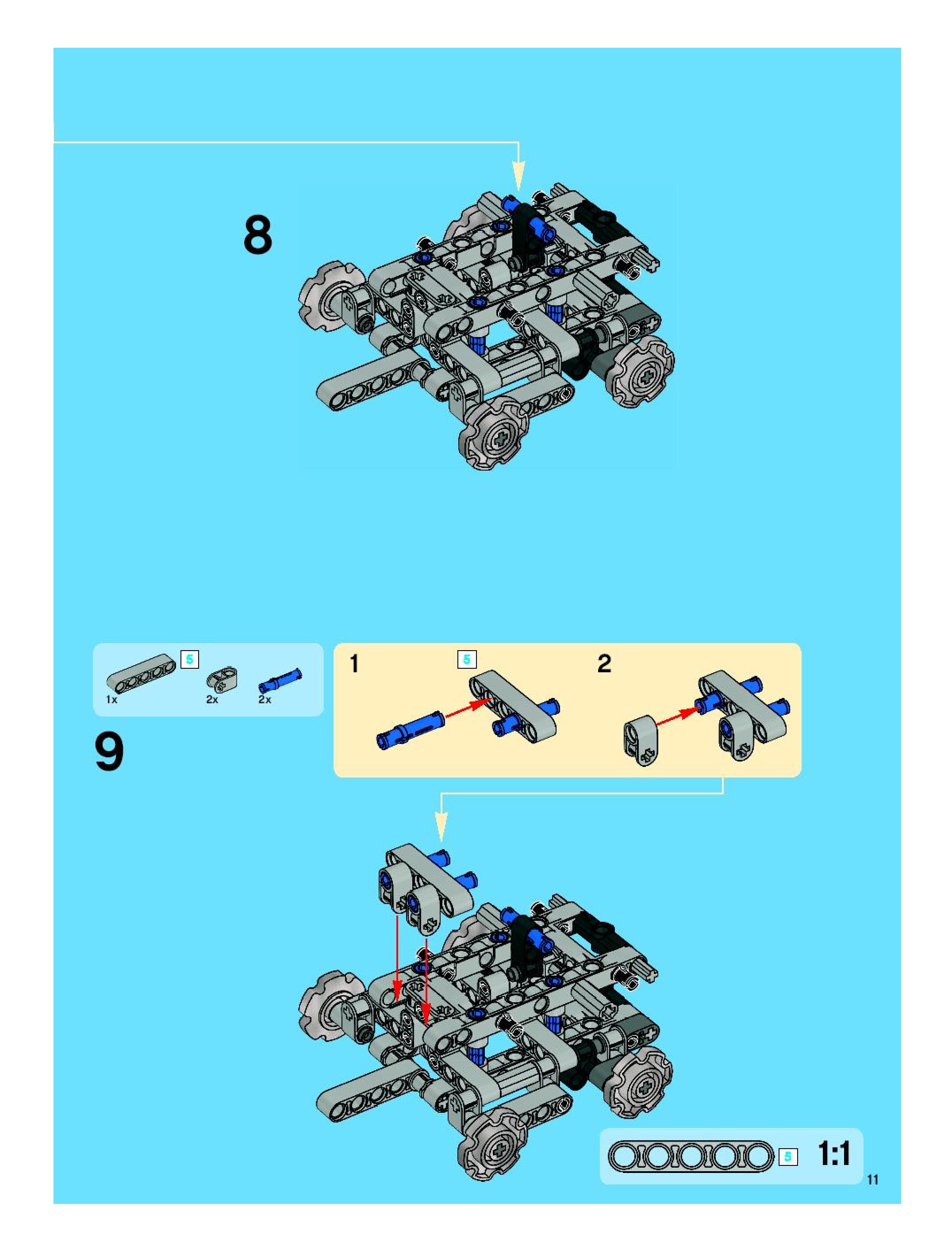 8

5

1x 2x 2x

9

1 5 2

5 1:1

11