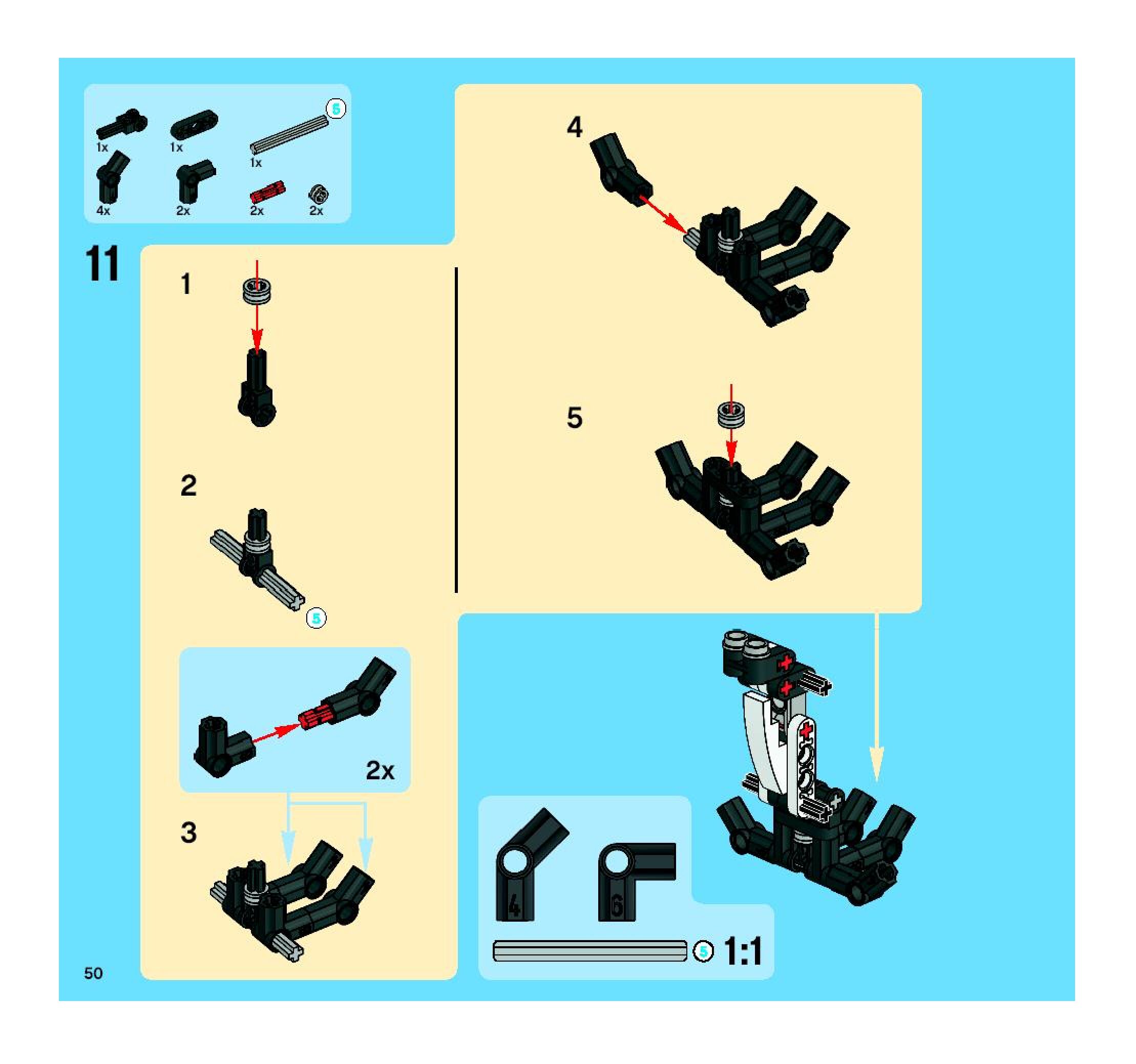 1x 1x 5 1x
4x 2x 2x 2x

11

1

2

5

2x

3

4

5

4 6

5 1:1

50