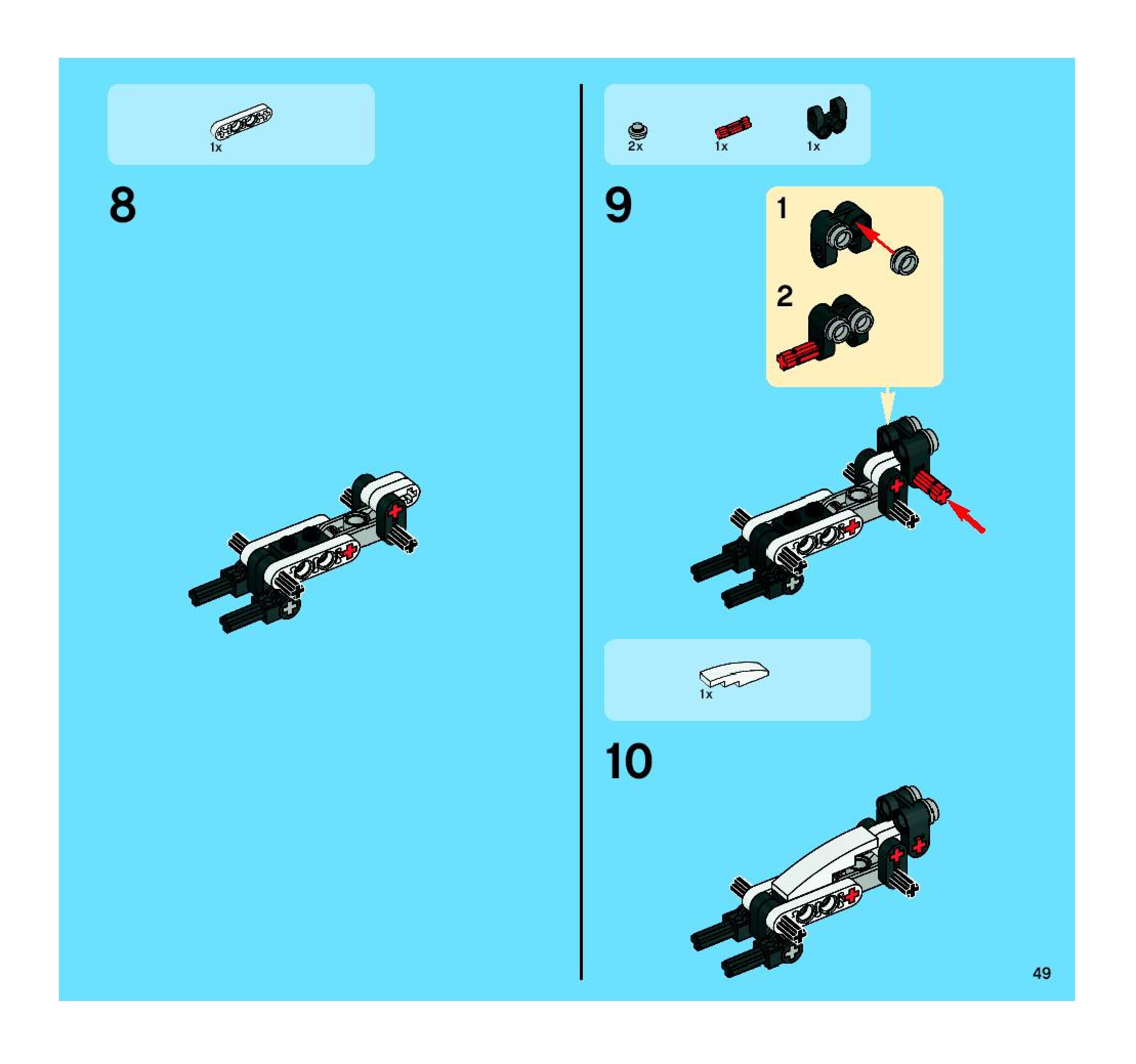 1x

8

2x 1x 1x

9

1

2

1x

10

49