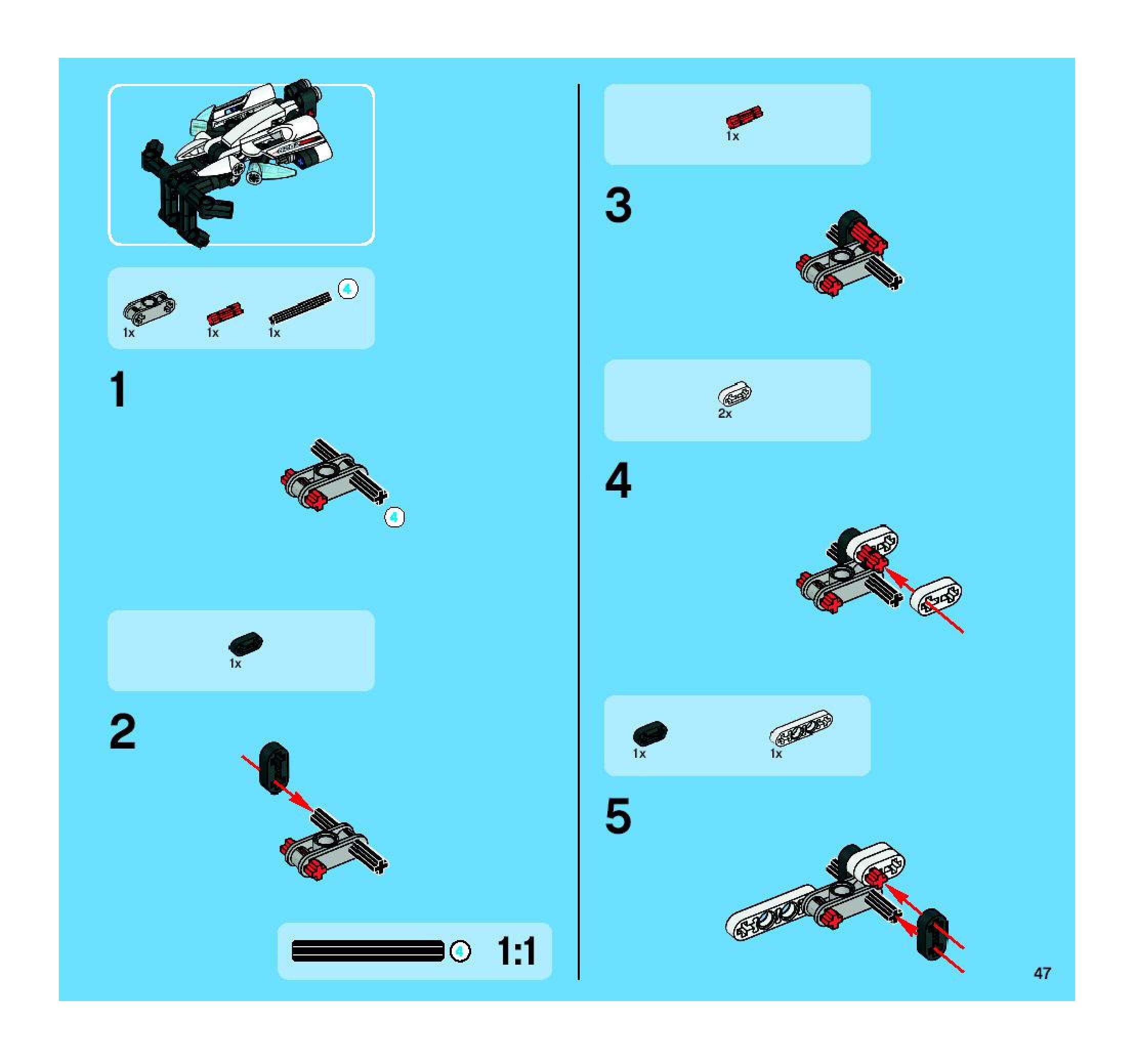 1x 1x 1x 4

1

4

1x

2

4 1:1

1x

3

2x

4

1x 1x

5

47