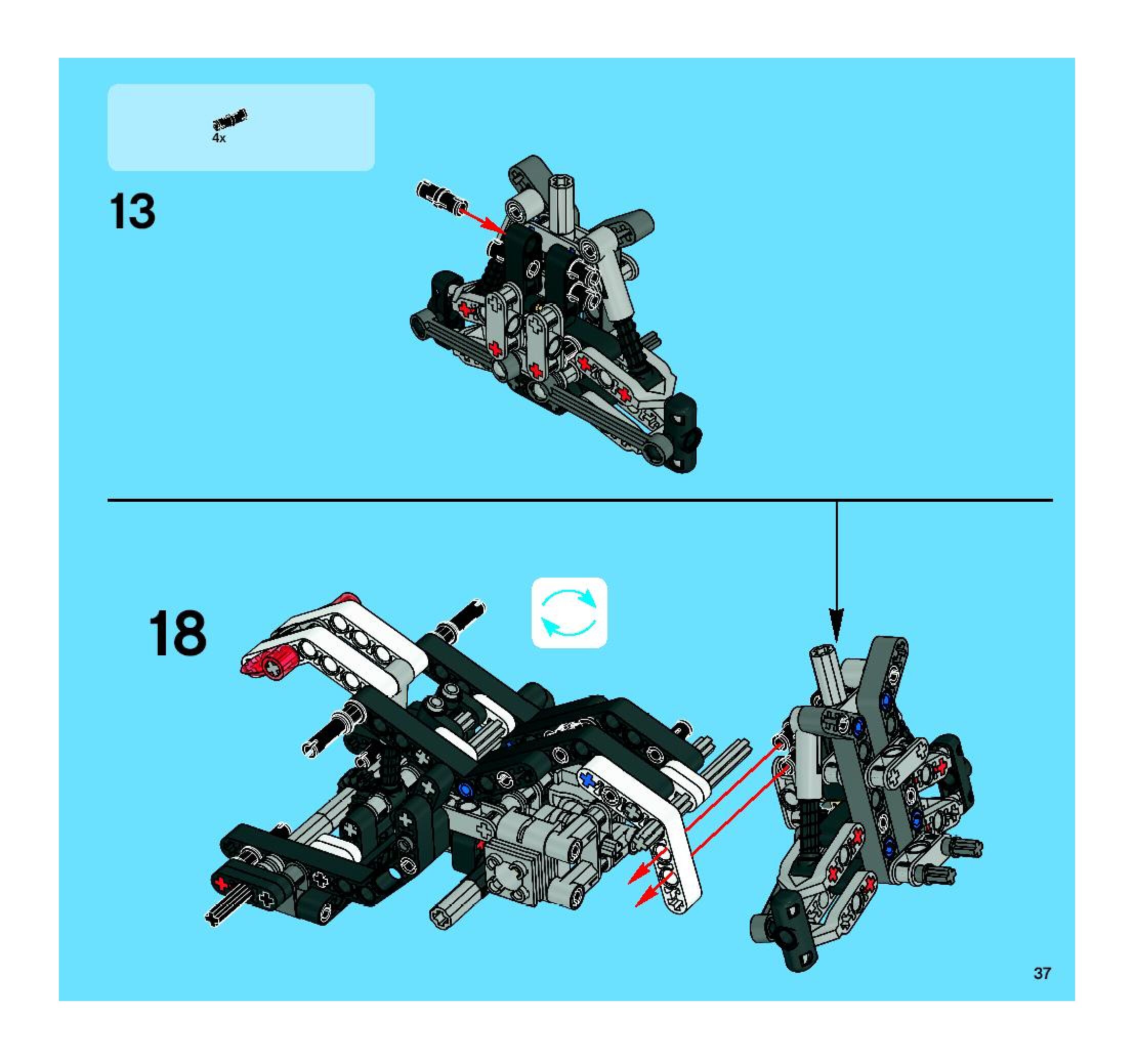 4x

13

18

37